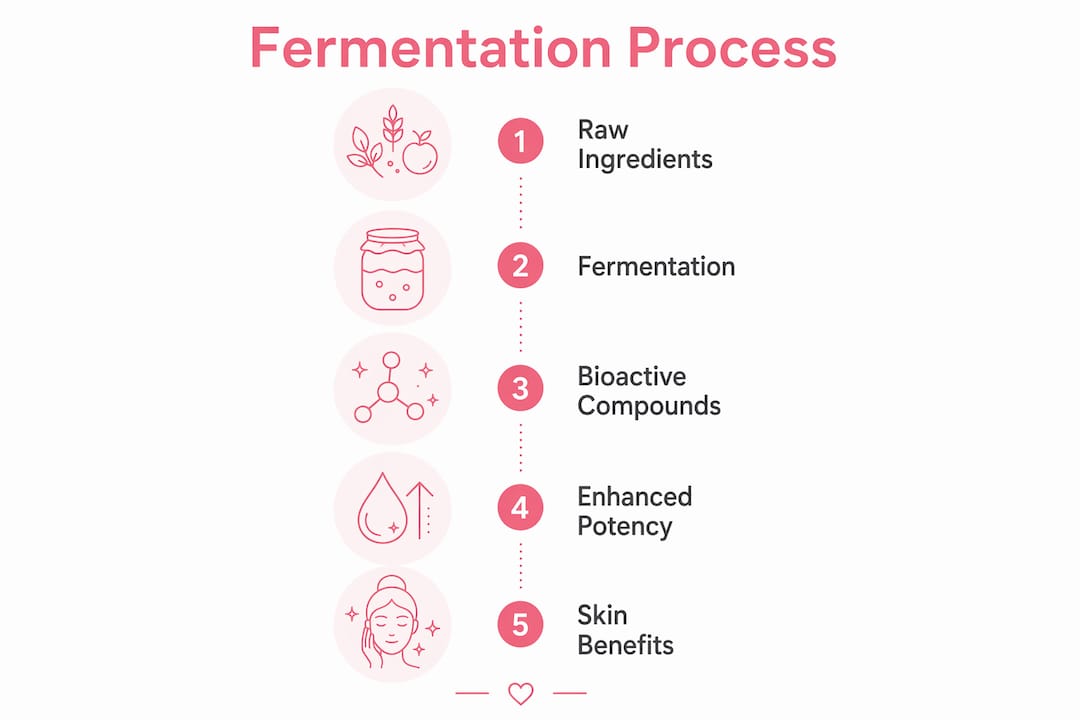 Fermentation Process

1 Raw Ingredients

2 Fermentation

3 Bioactive Compounds

4 Enhanced Potency

5 Skin Benefits