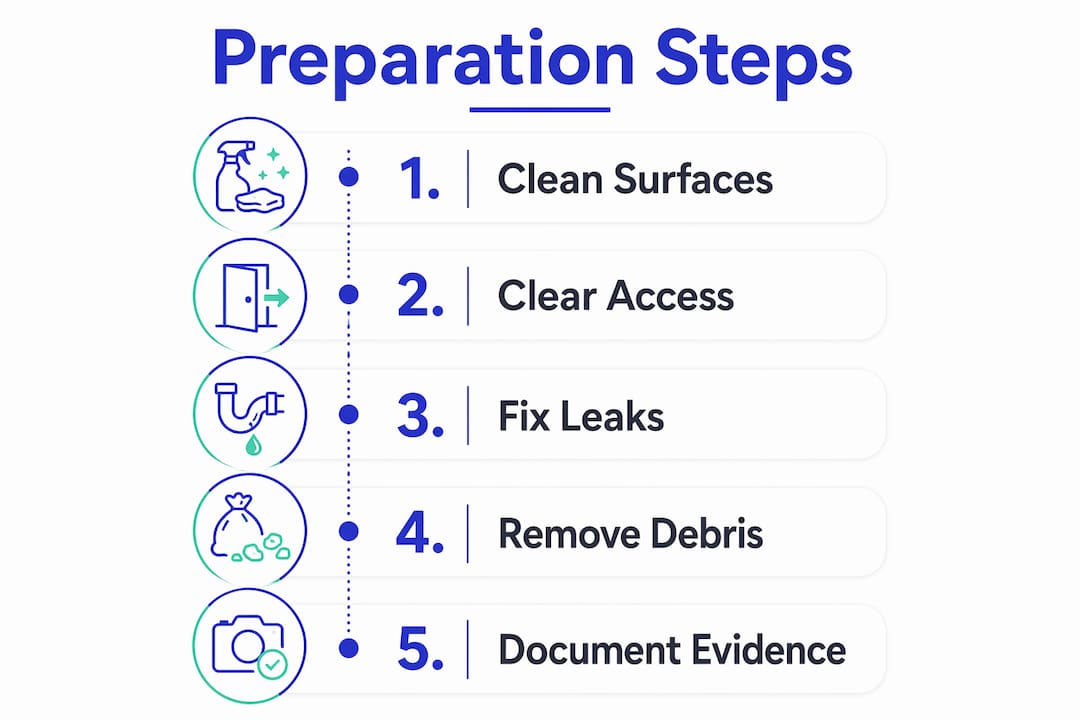 Preparation Steps

1. Clean Surfaces

2. Clear Access

3. Fix Leaks

4. Remove Debris

5. Document Evidence