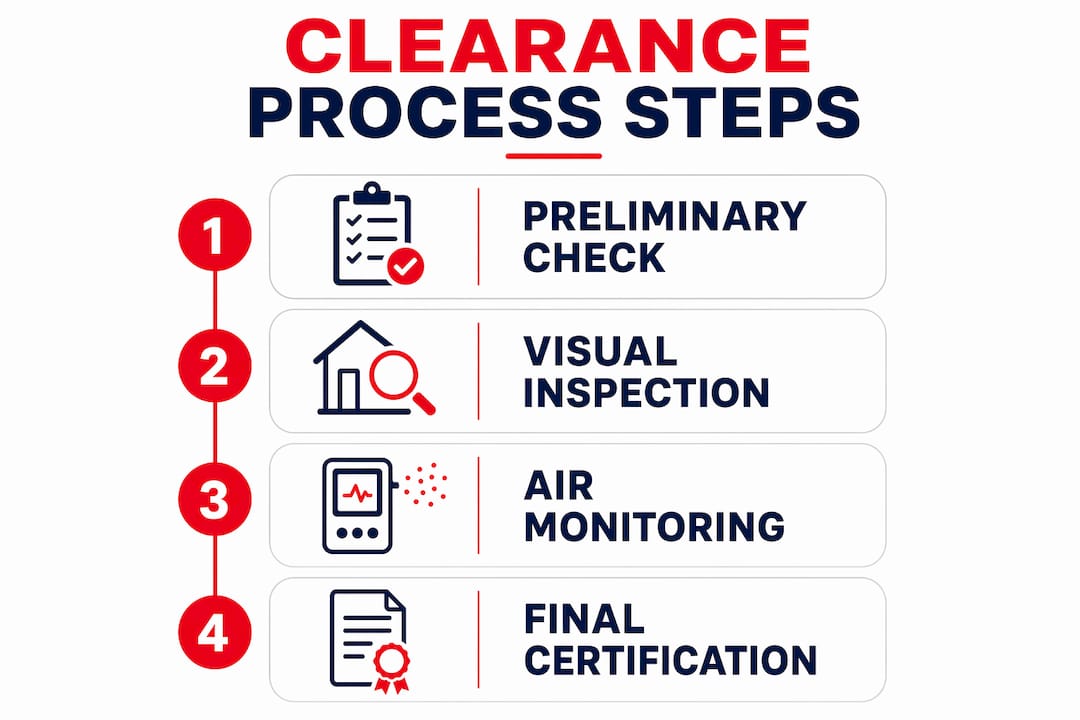 CLEARANCE PROCESS STEPS

1 PRELIMINARY CHECK

2 VISUAL INSPECTION

3 AIR MONITORING

4 FINAL CERTIFICATION