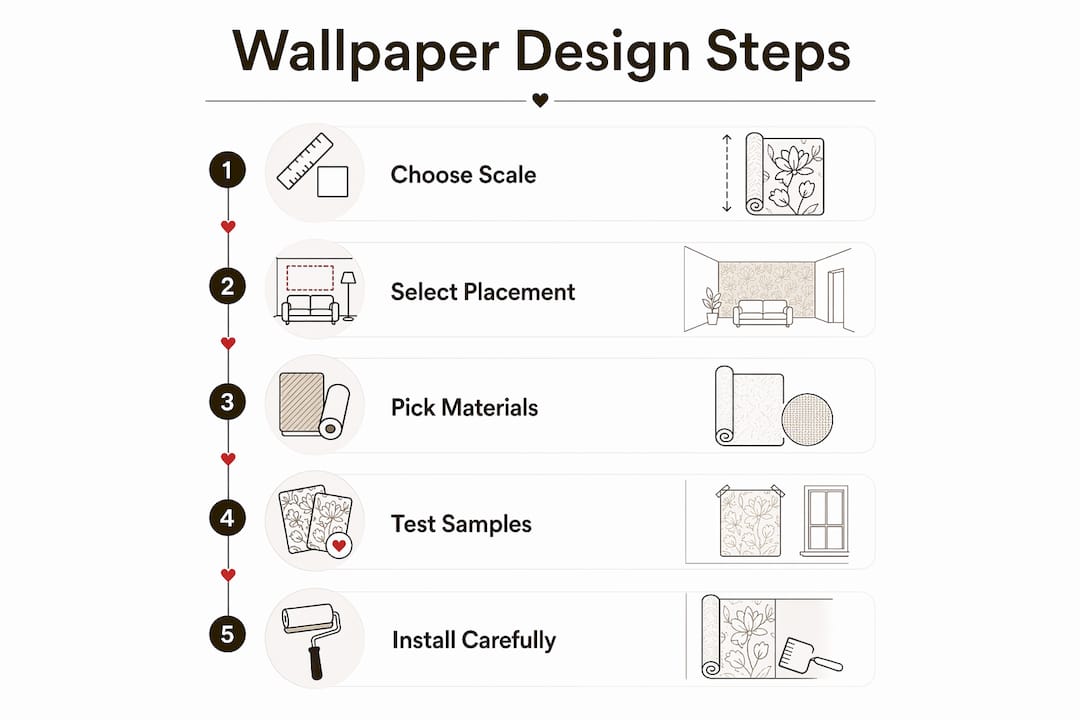 Wallpaper Design Steps

1 Choose Scale

2 Select Placement

3 Pick Materials

4 Test Samples

5 Install Carefully