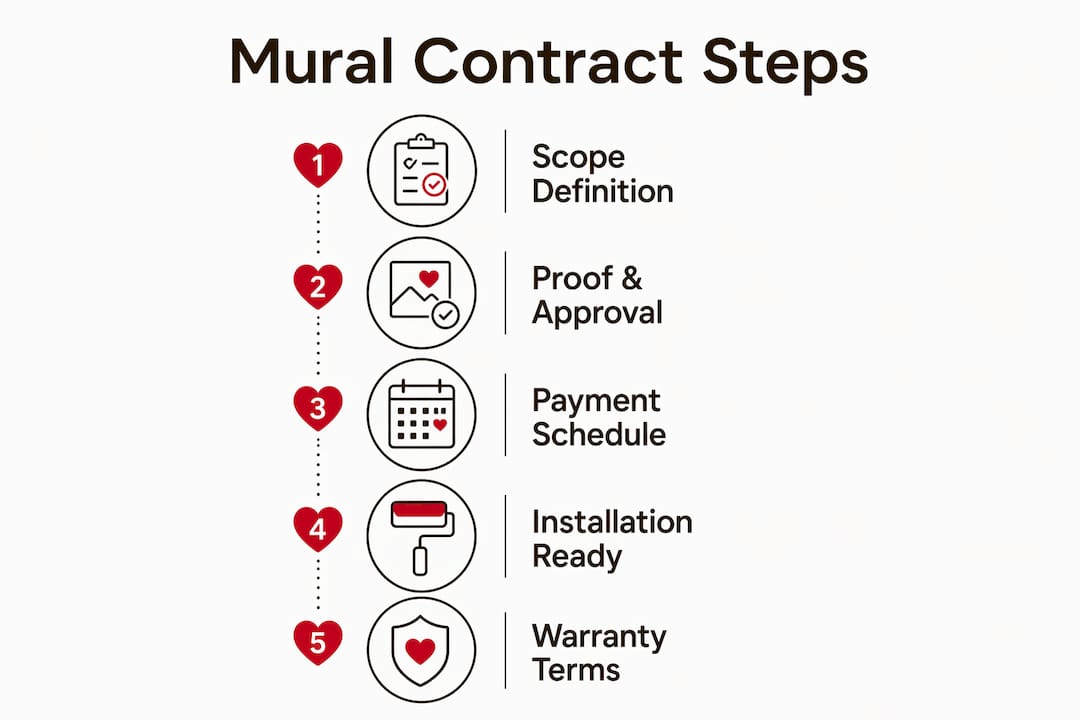 Mural Contract Steps

1 Scope Definition

2 Proof & Approval

3 Payment Schedule

4 Installation Ready

5 Warranty Terms