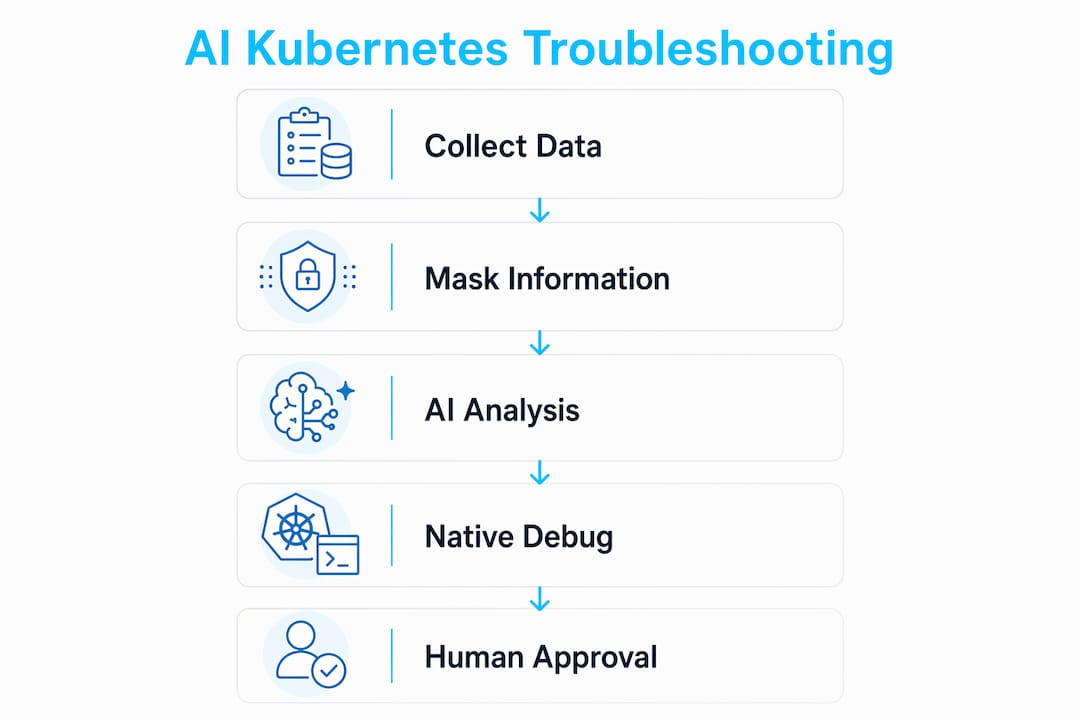 AI Kubernetes Troubleshooting

Collect Data

Mask Information

AI Analysis

Native Debug

Human Approval