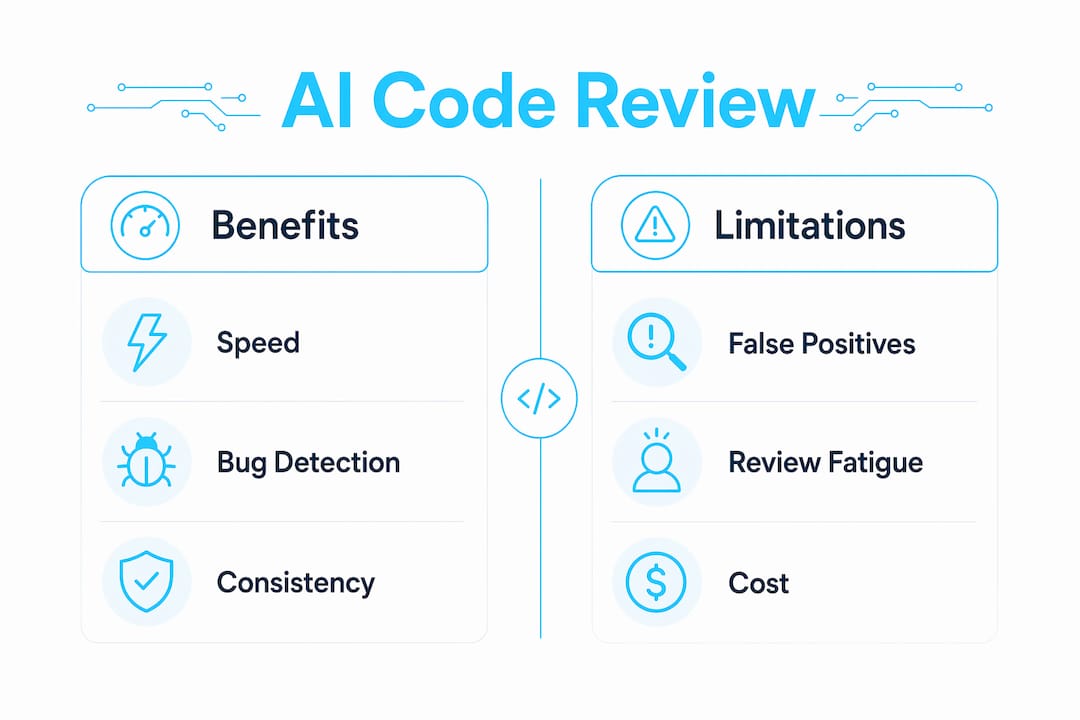 AI Code Review

Benefits

Speed

Bug Detection

Consistency

</>

Limitations

False Positives

Review Fatigue

Cost