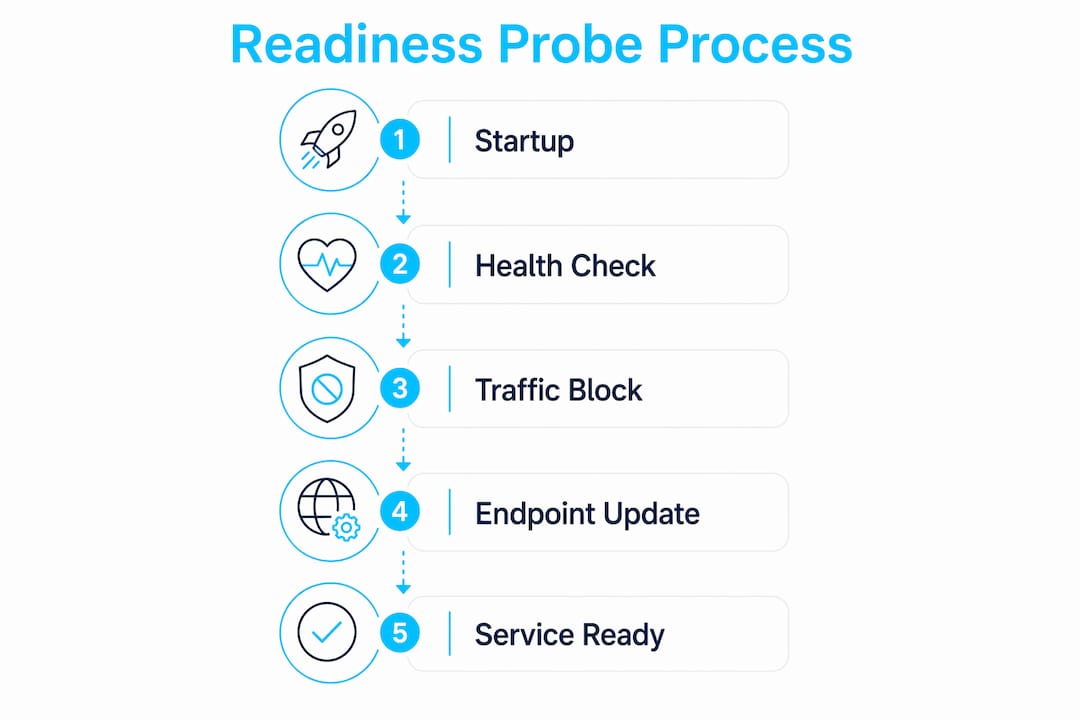 Readiness Probe Process

1 Startup

2 Health Check

3 Traffic Block

4 Endpoint Update

5 Service Ready