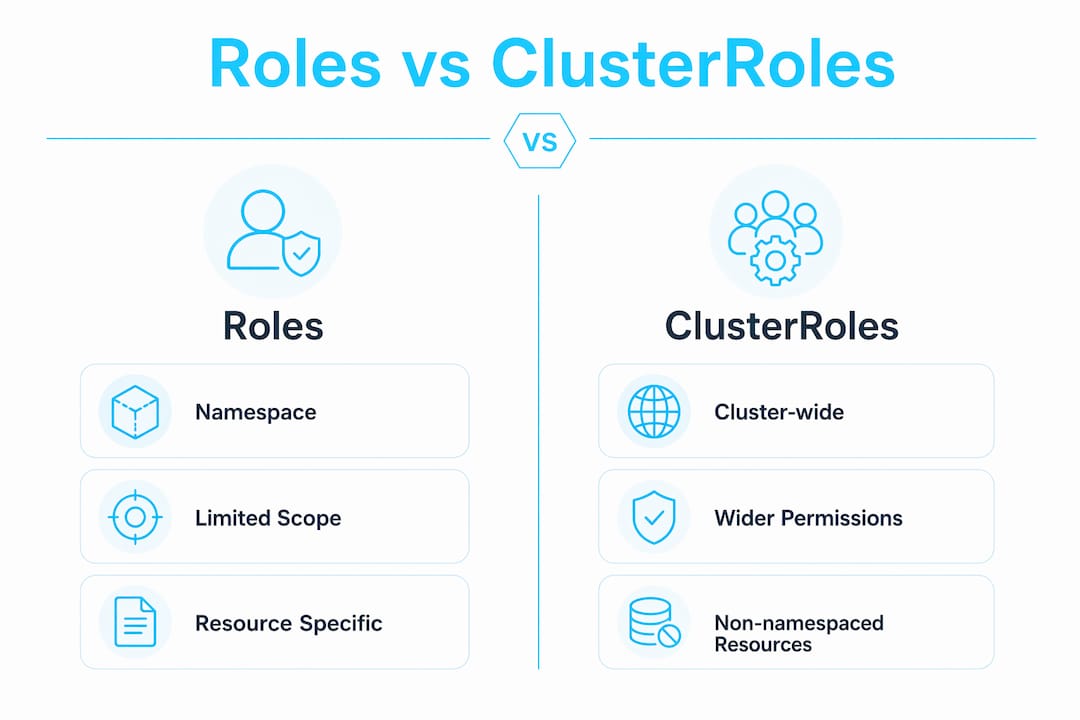 Roles vs ClusterRoles

VS

Roles

Namespace

Limited Scope

Resource Specific

ClusterRoles

Cluster-wide

Wider Permissions

Non-namespaced Resources