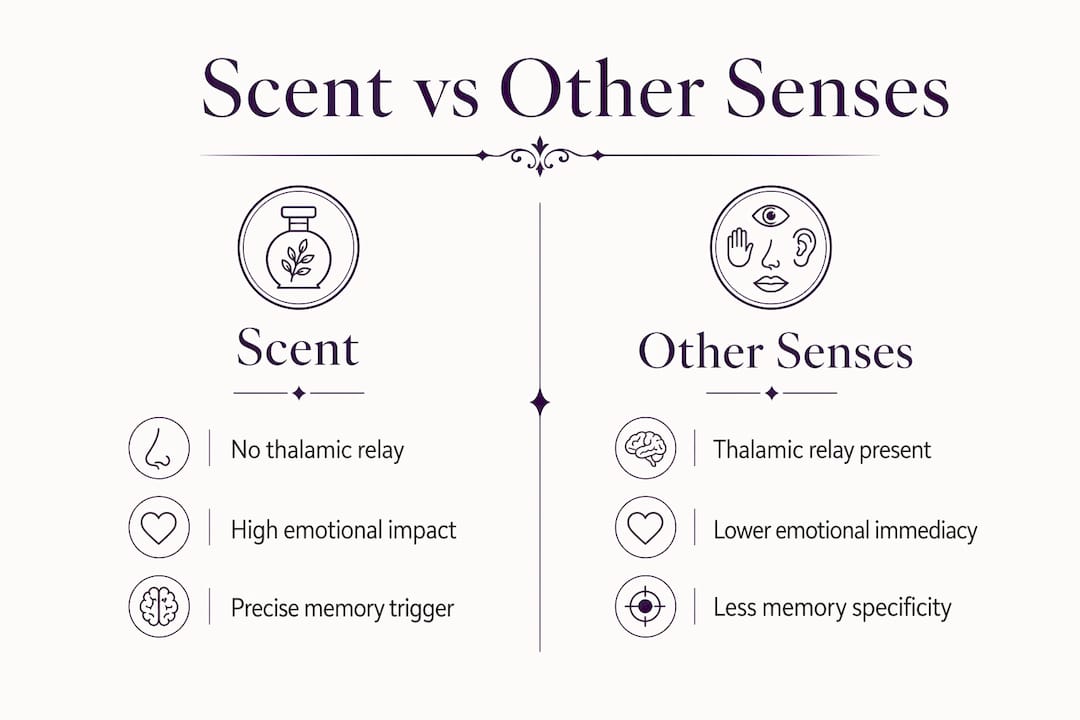 Scent vs Other Senses

Scent

No thalamic relay

High emotional impact

Precise memory trigger

Other Senses

Thalamic relay present

Lower emotional immediacy

Less memory specificity