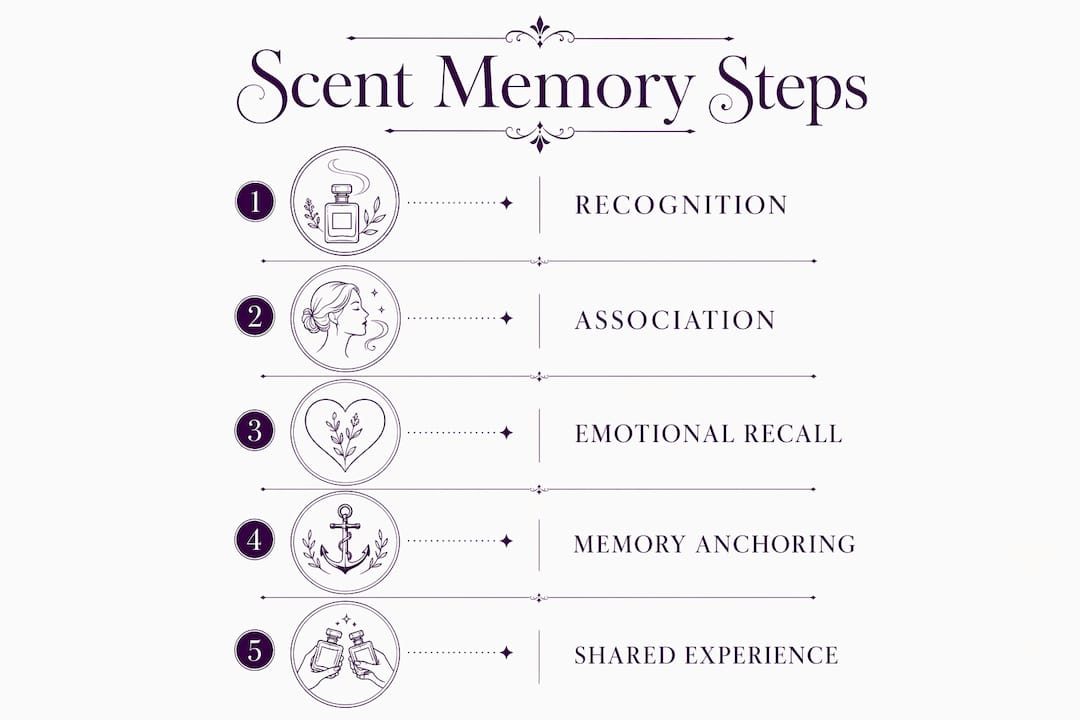 Scent Memory Steps

1 RECOGNITION

2 ASSOCIATION

3 EMOTIONAL RECALL

4 MEMORY ANCHORING

5 SHARED EXPERIENCE