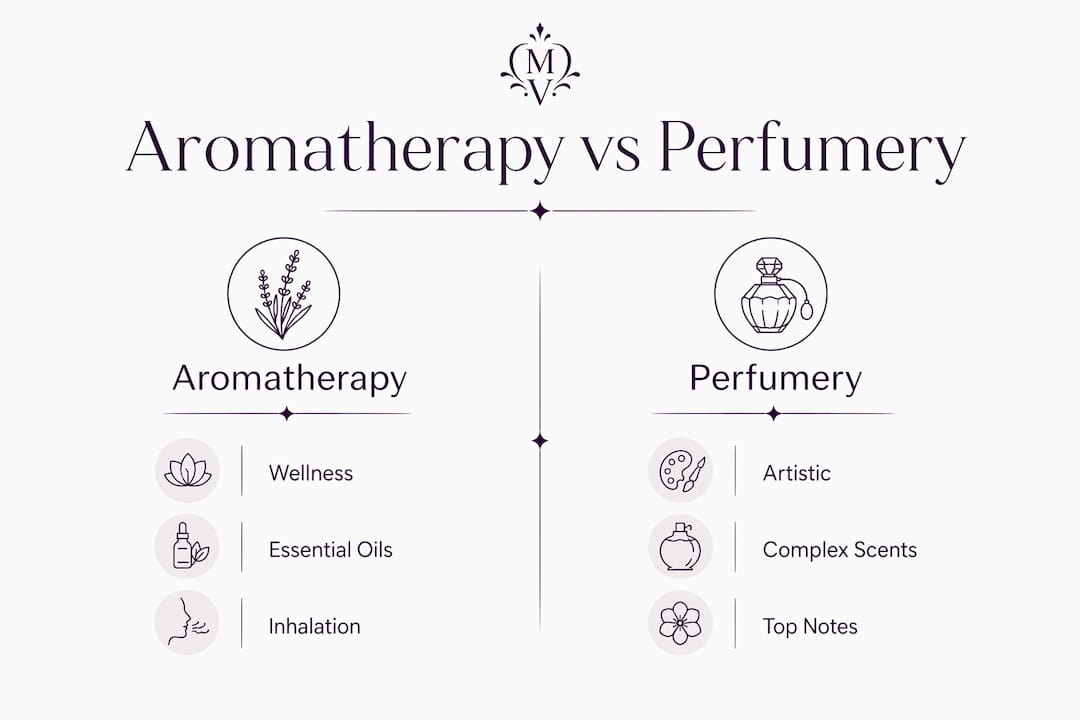 M
V

Aromatherapy vs Perfumery

Aromatherapy

Wellness

Essential Oils

Inhalation

Perfumery

Artistic

Complex Scents

Top Notes