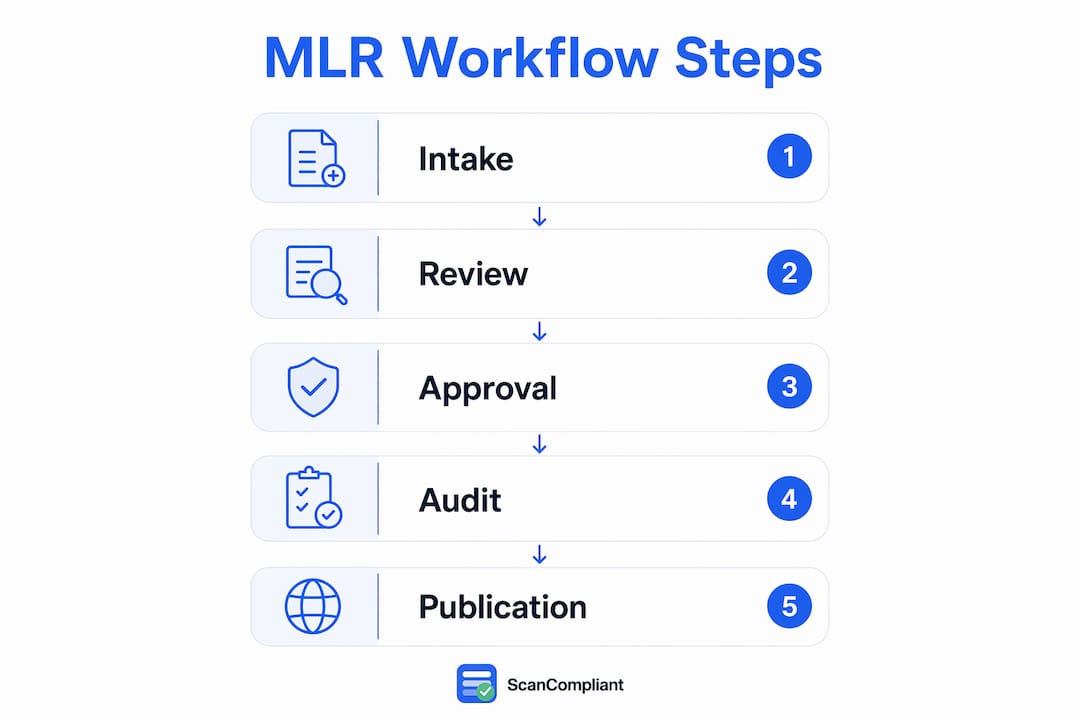 MLR Workflow Steps

Intake 1

Review 2

Approval 3

Audit 4

Publication 5

ScanCompliant