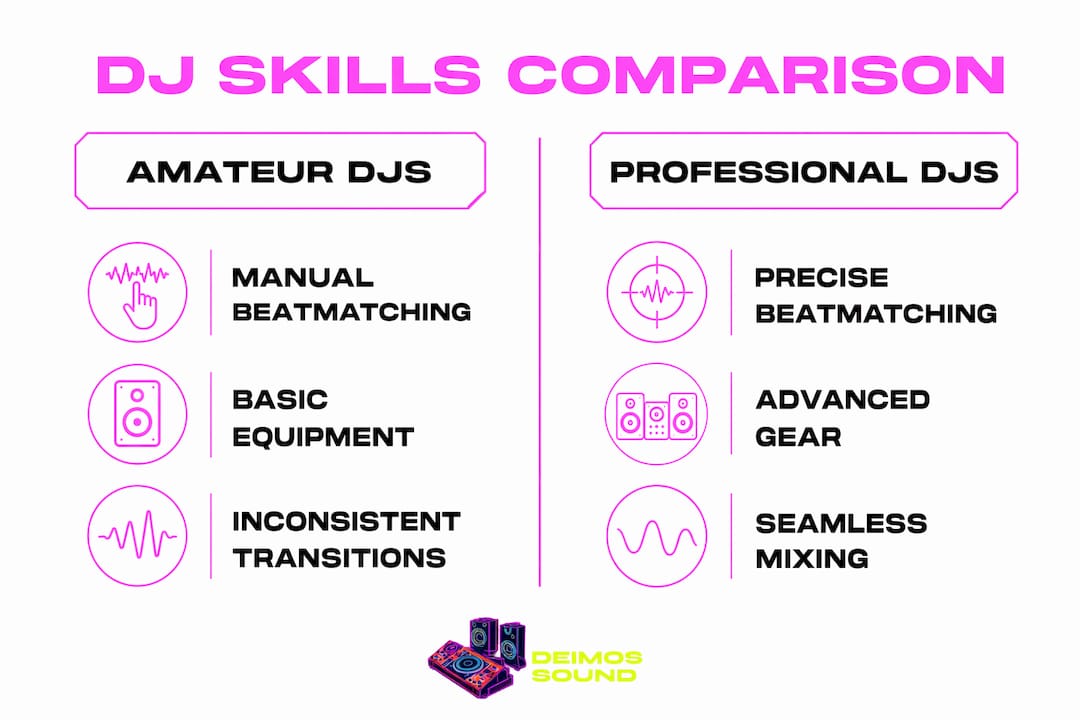 DJ SKILLS COMPARISON

AMATEUR DJS

MANUAL BEATMATCHING

BASIC EQUIPMENT

INCONSISTENT TRANSITIONS

PROFESSIONAL DJS

PRECISE BEATMATCHING

ADVANCED GEAR

SEAMLESS MIXING

DEIMOS SOUND