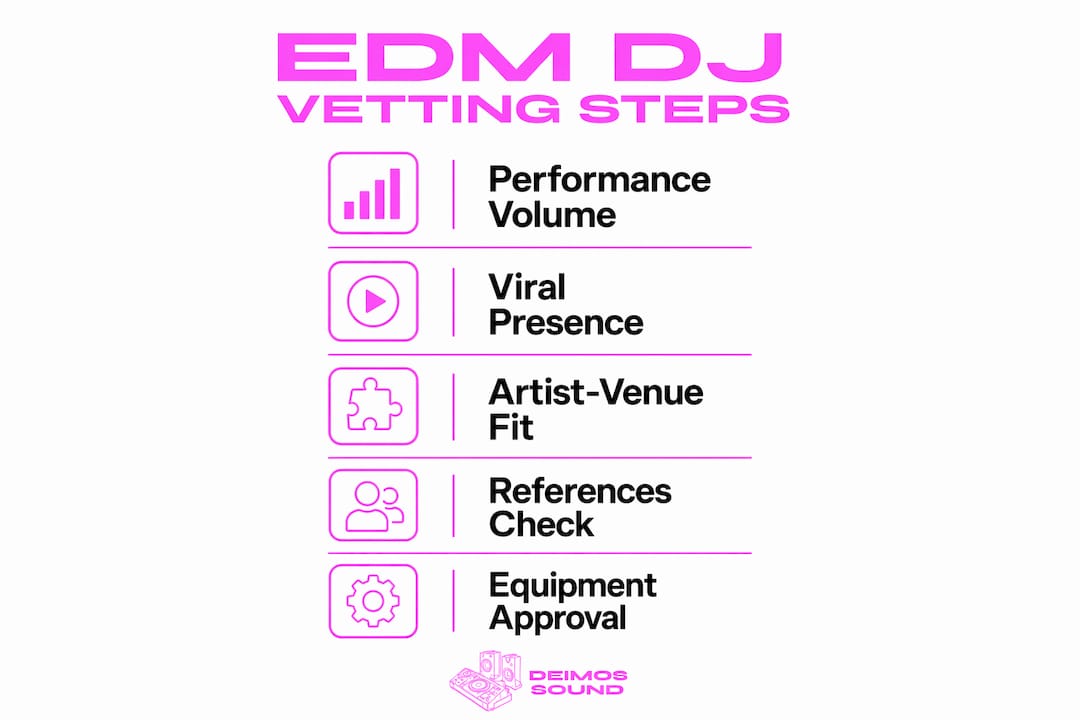 EDM DJ
VETTING STEPS

Performance Volume

Viral Presence

Artist-Venue Fit

References Check

Equipment Approval

DEIMOS SOUND