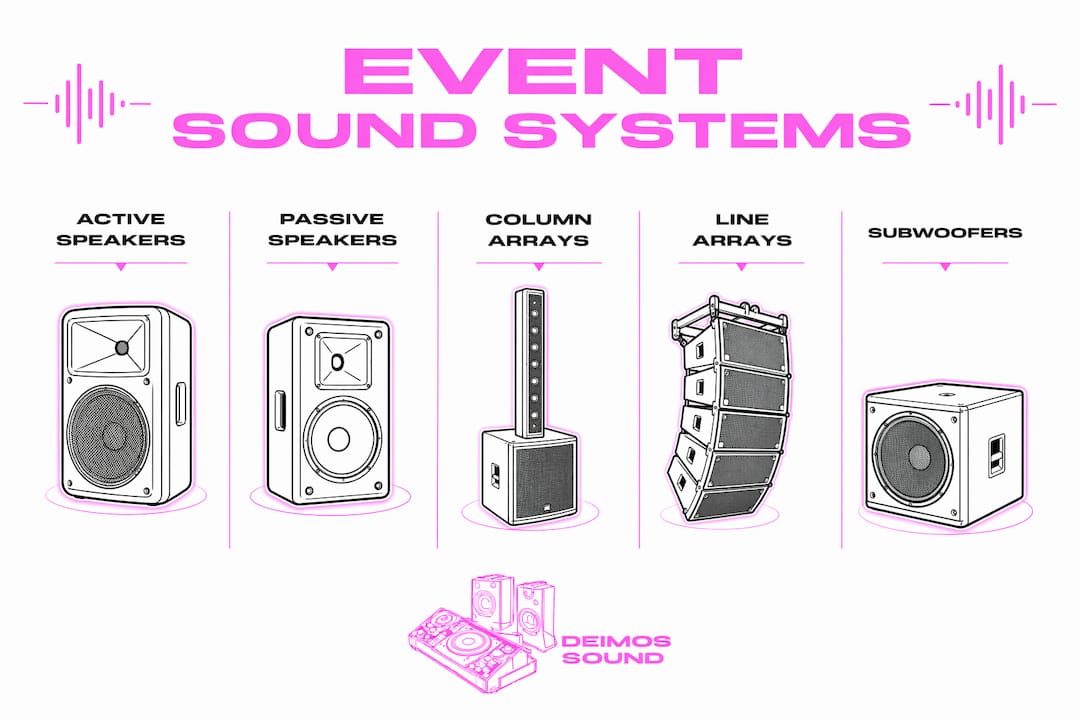 EVENT
SOUND SYSTEMS

ACTIVE SPEAKERS

PASSIVE SPEAKERS

COLUMN ARRAYS

LINE ARRAYS

SUBWOOFERS

DEIMOS SOUND