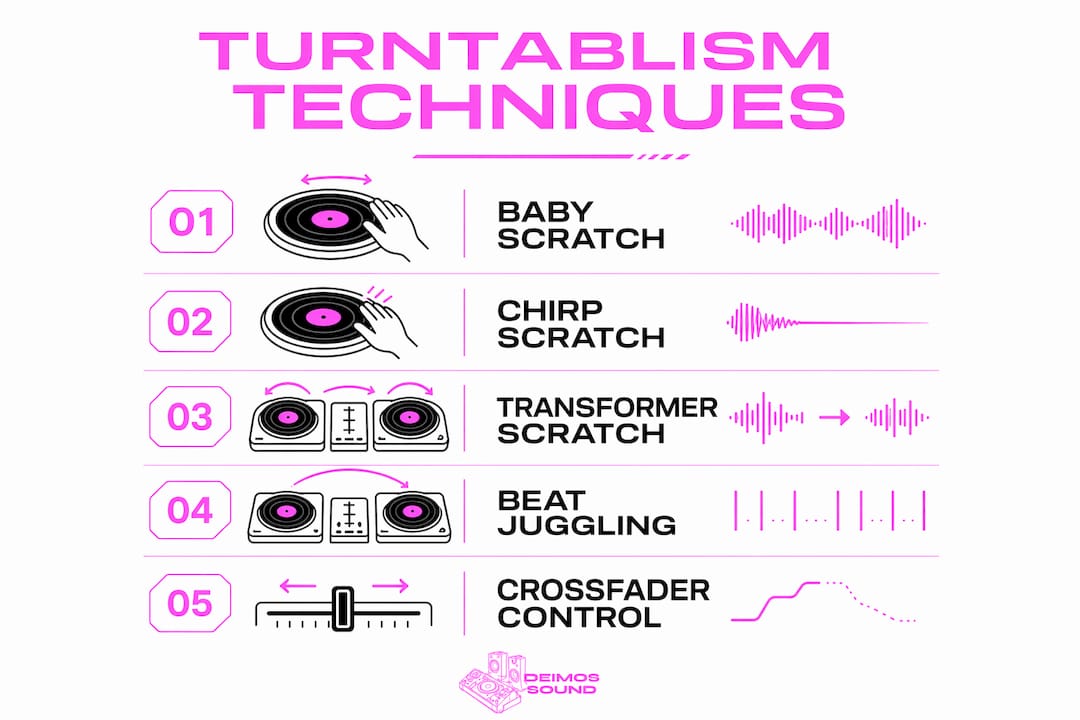 TURNTABLISM TECHNIQUES

01 BABY SCRATCH

02 CHIRP SCRATCH

03 TRANSFORMER SCRATCH

04 BEAT JUGGLING

05 CROSSFADER CONTROL

DEIMOS SOUND