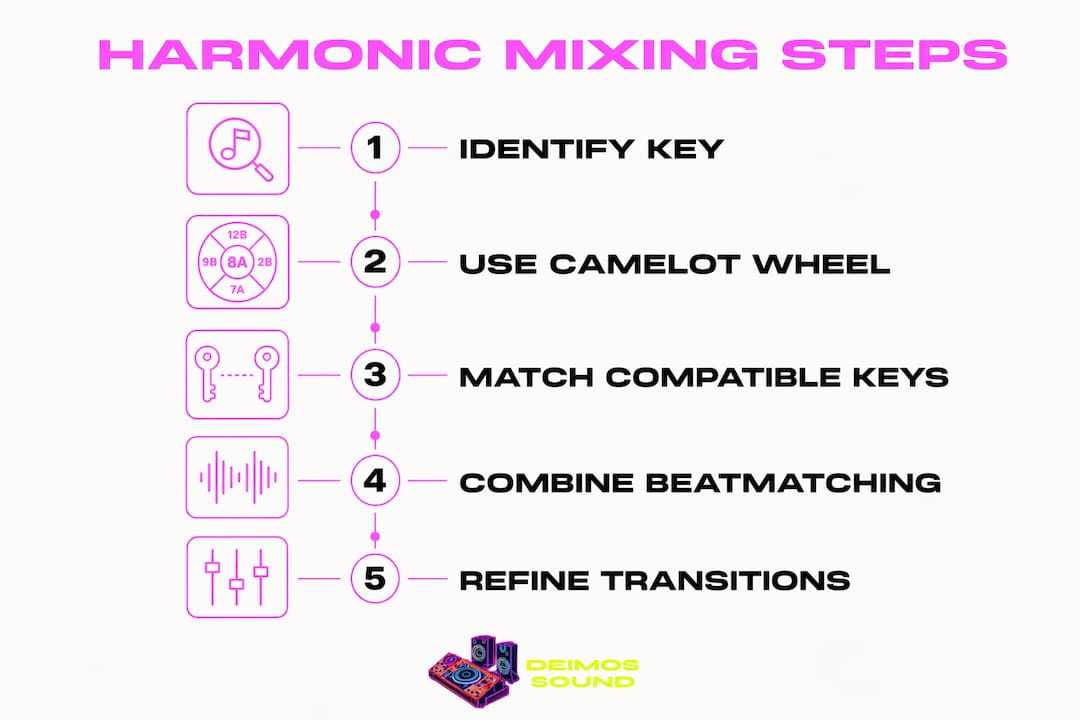 HARMONIC MIXING STEPS

1 IDENTIFY KEY

12B
9B 8A 2B
7A

2 USE CAMELOT WHEEL

3 MATCH COMPATIBLE KEYS

4 COMBINE BEATMATCHING

5 REFINE TRANSITIONS

DEIMOS SOUND