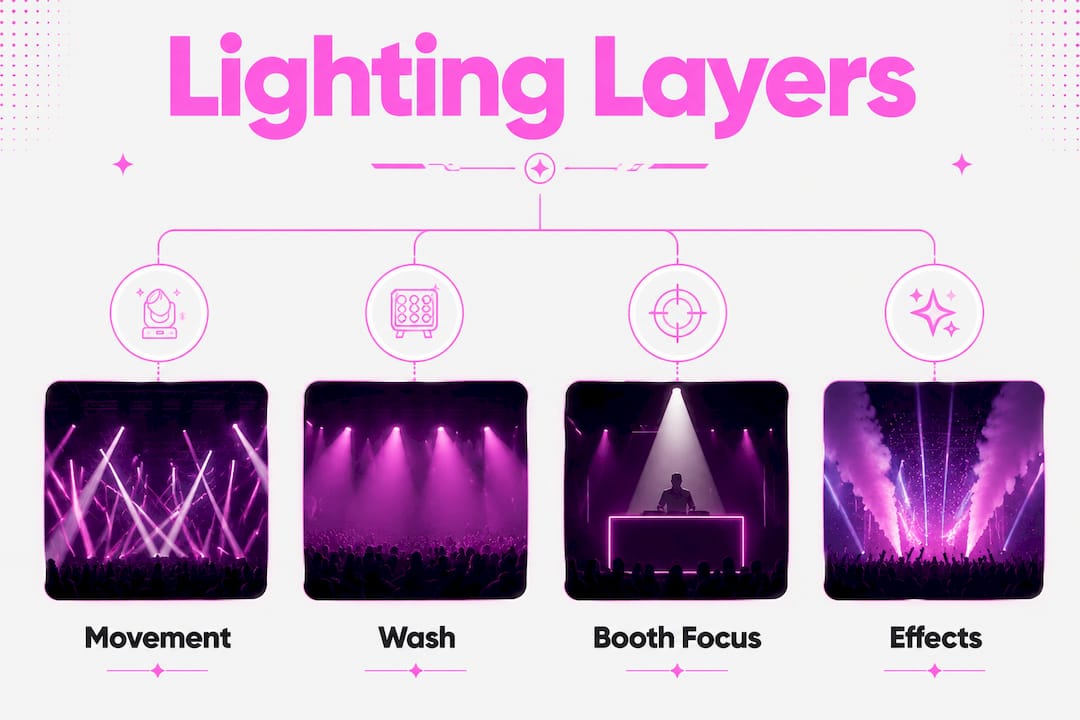 Lighting Layers

Movement

Wash

Booth Focus

Effects