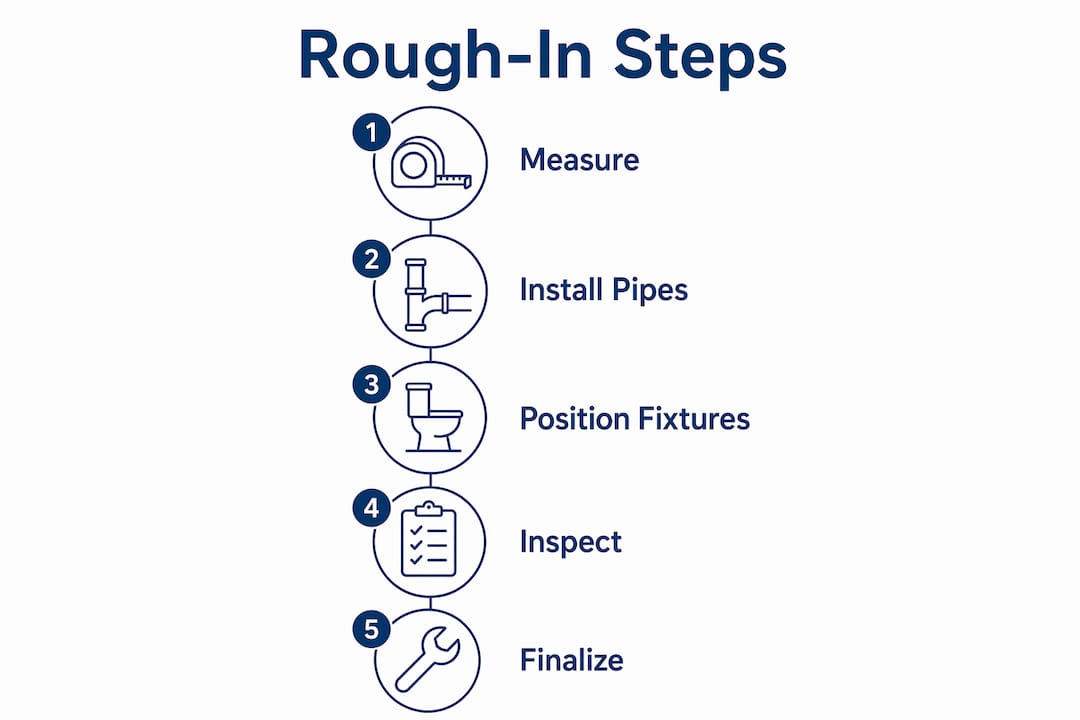 Rough-In Steps

1 Measure

2 Install Pipes

3 Position Fixtures

4 Inspect

5 Finalize