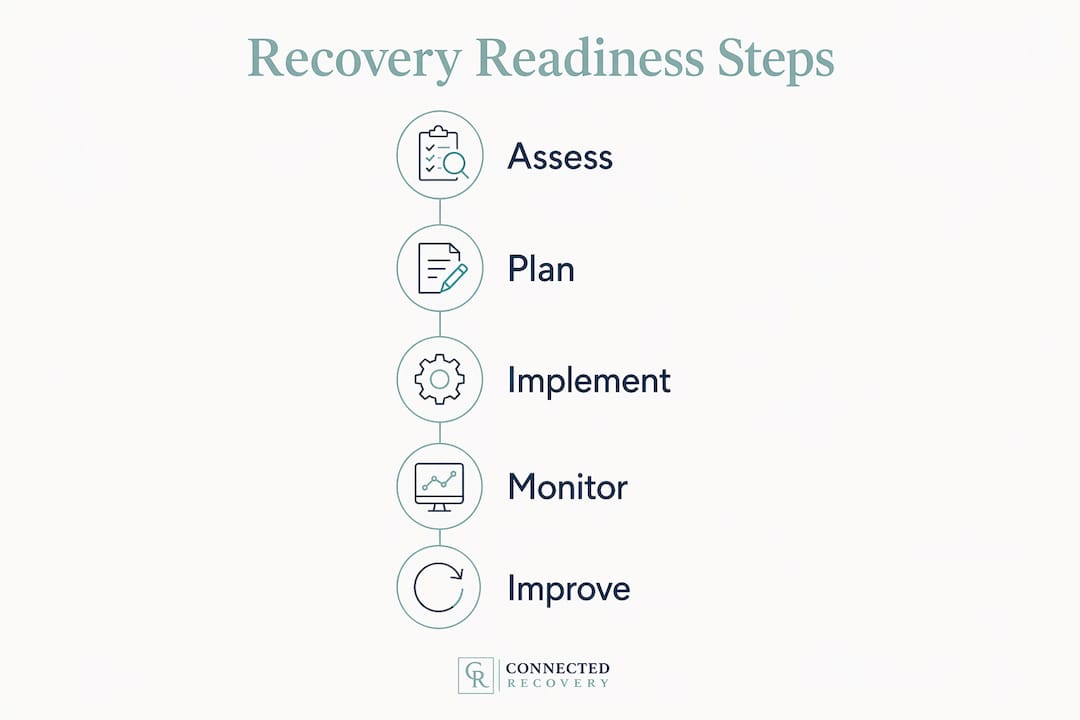 Recovery Readiness Steps

Assess

Plan

Implement

Monitor

Improve

CR CONNECTED RECOVERY