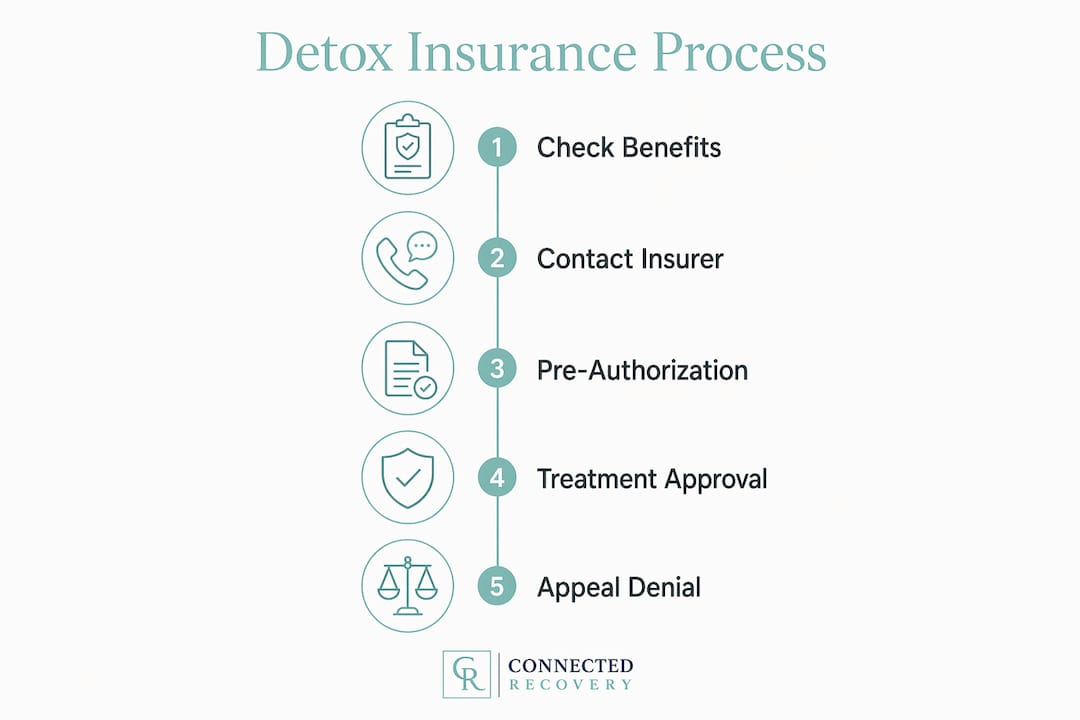 Detox Insurance Process

1 Check Benefits

2 Contact Insurer

3 Pre-Authorization

4 Treatment Approval

5 Appeal Denial

CR CONNECTED RECOVERY