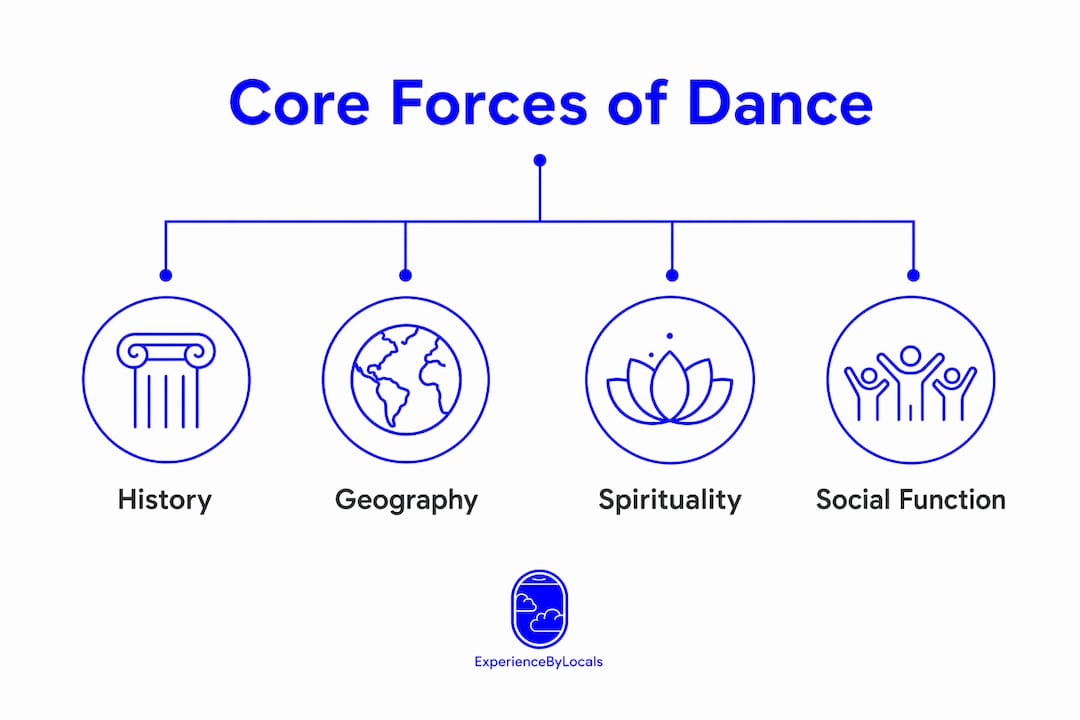 Core Forces of Dance

History

Geography

Spirituality

Social Function

ExperienceByLocals