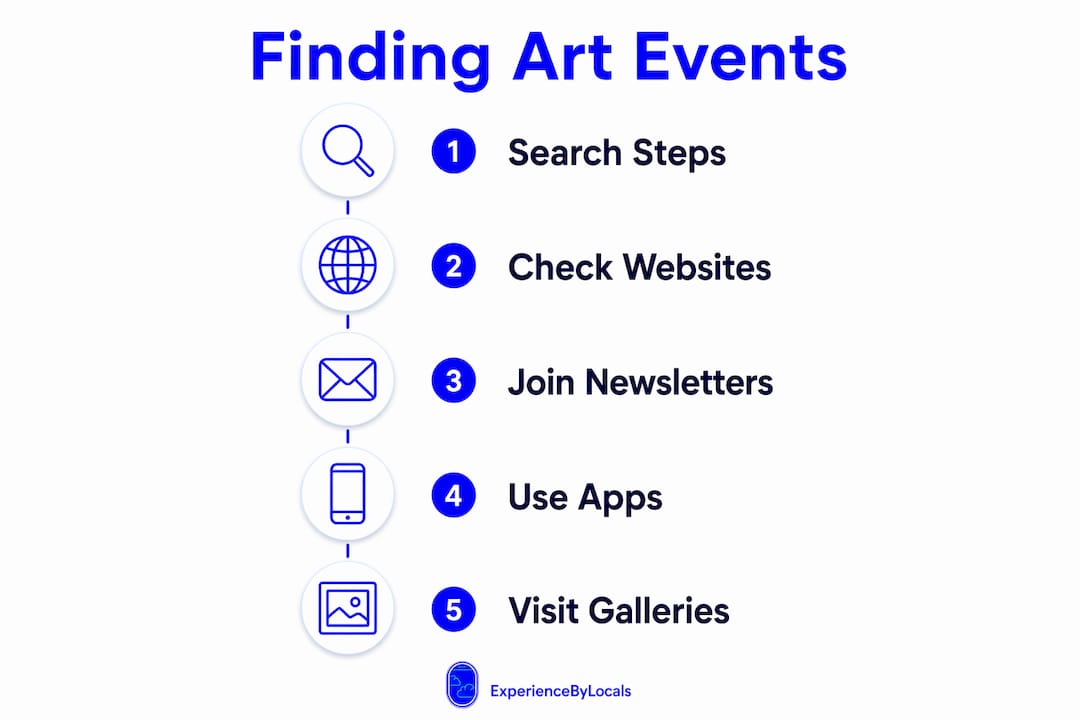 Finding Art Events

1 Search Steps

2 Check Websites

3 Join Newsletters

4 Use Apps

5 Visit Galleries

ExperienceByLocals