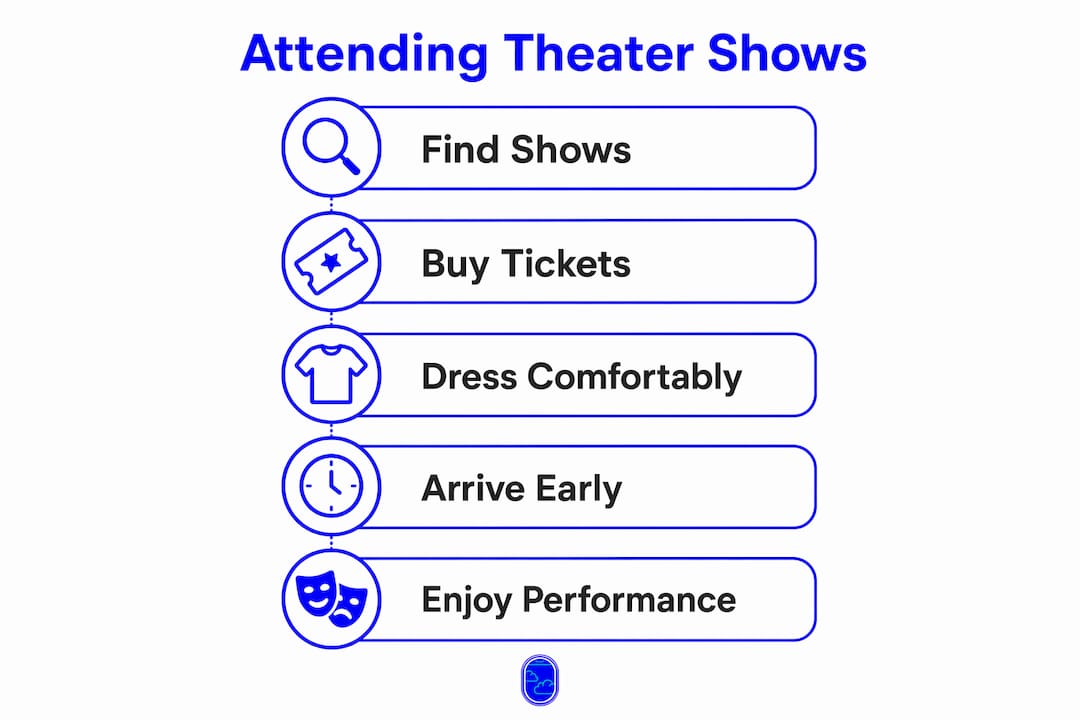 Attending Theater Shows

Find Shows

Buy Tickets

Dress Comfortably

Arrive Early

Enjoy Performance