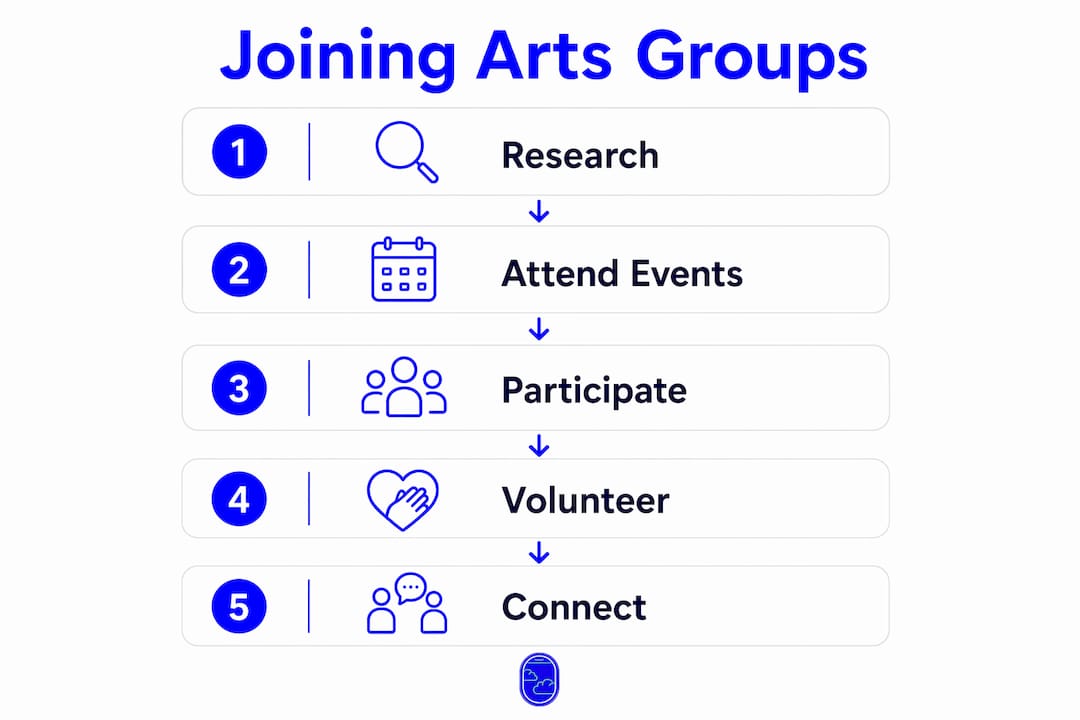 Joining Arts Groups

1 Research

2 Attend Events

3 Participate

4 Volunteer

5 Connect