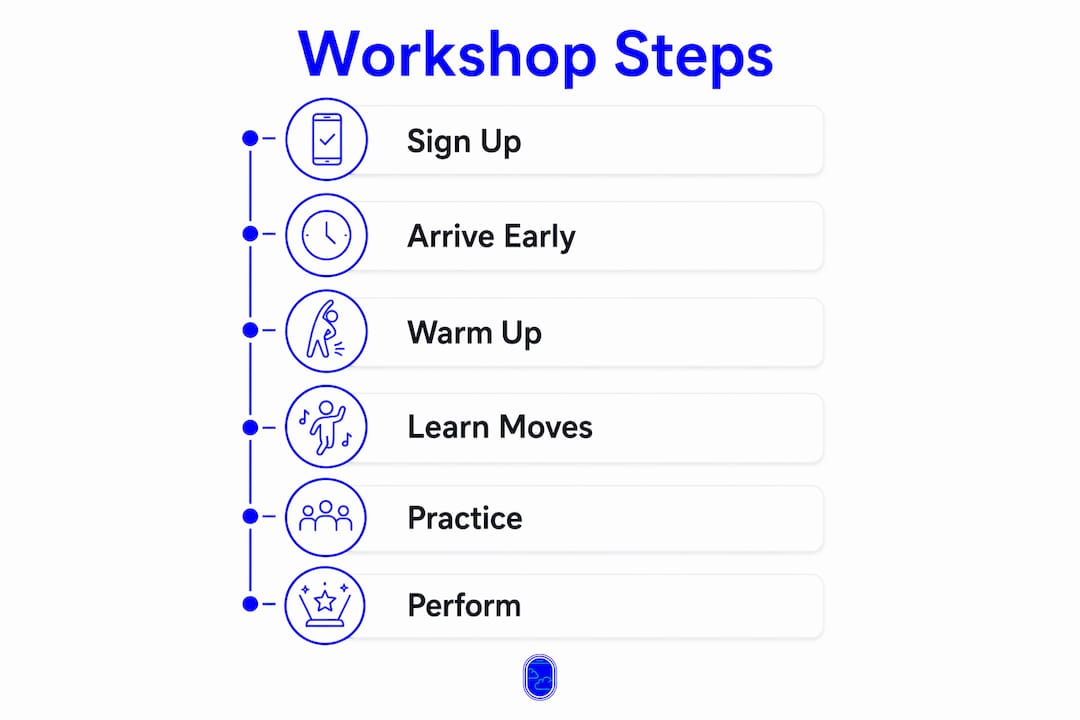 Workshop Steps

Sign Up

Arrive Early

Warm Up

Learn Moves

Practice

Perform