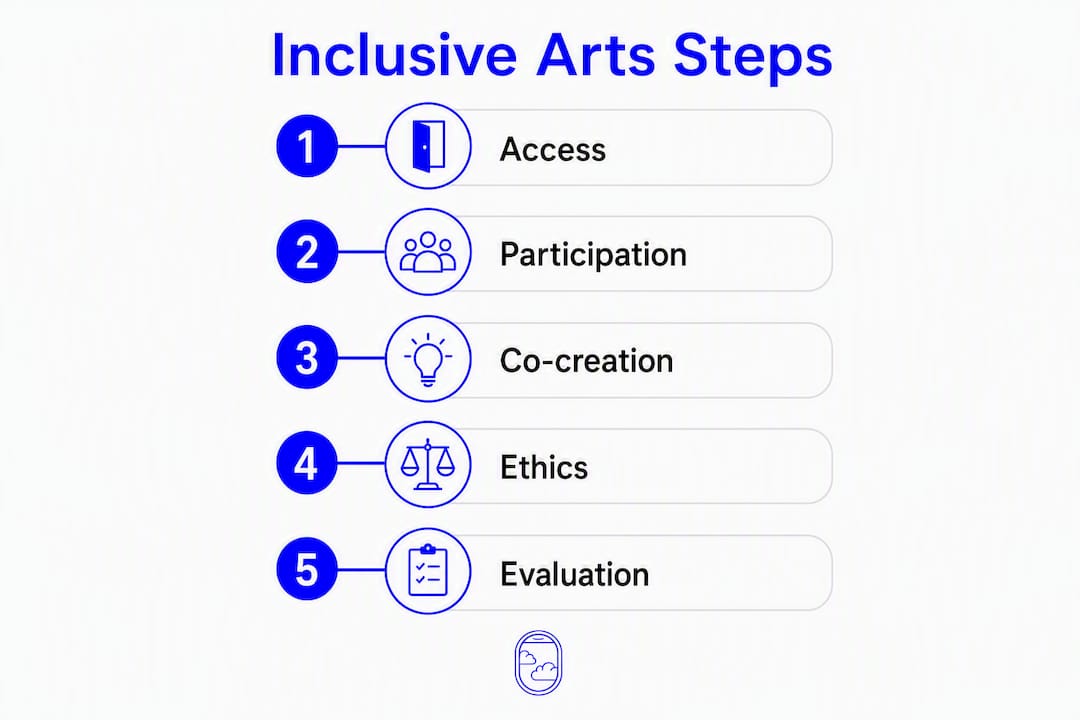 Inclusive Arts Steps

1 Access

2 Participation

3 Co-creation

4 Ethics

5 Evaluation