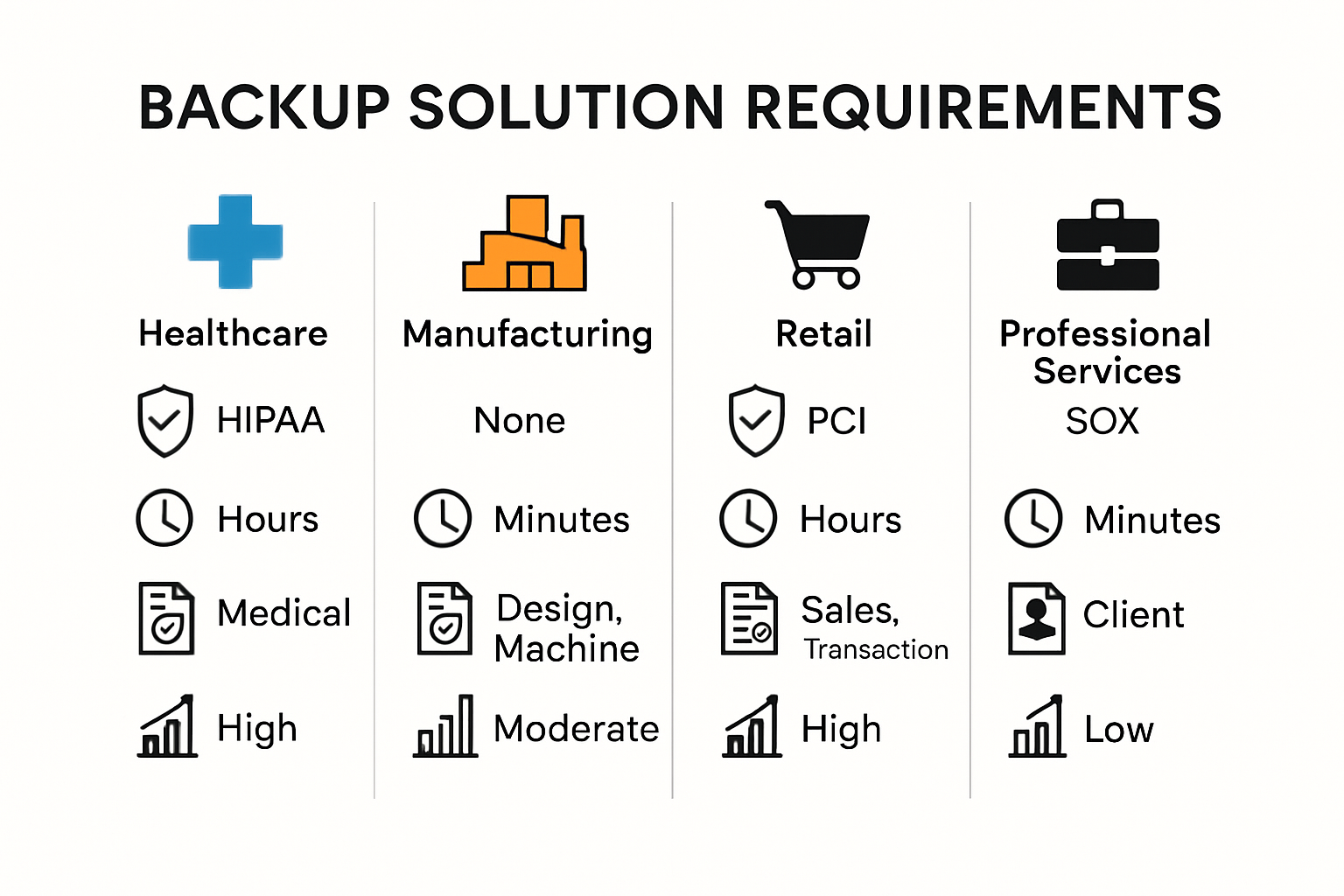 BACKUP SOLUTION REQUIREMENTS

Healthcare

HIPAA

Hours

Medical

High

Manufacturing

None

Minutes

Design, Machine

Moderate

Retail

PCI

Hours

Sales, Transaction

High

Professional Services

SOX

Minutes

Client

Low