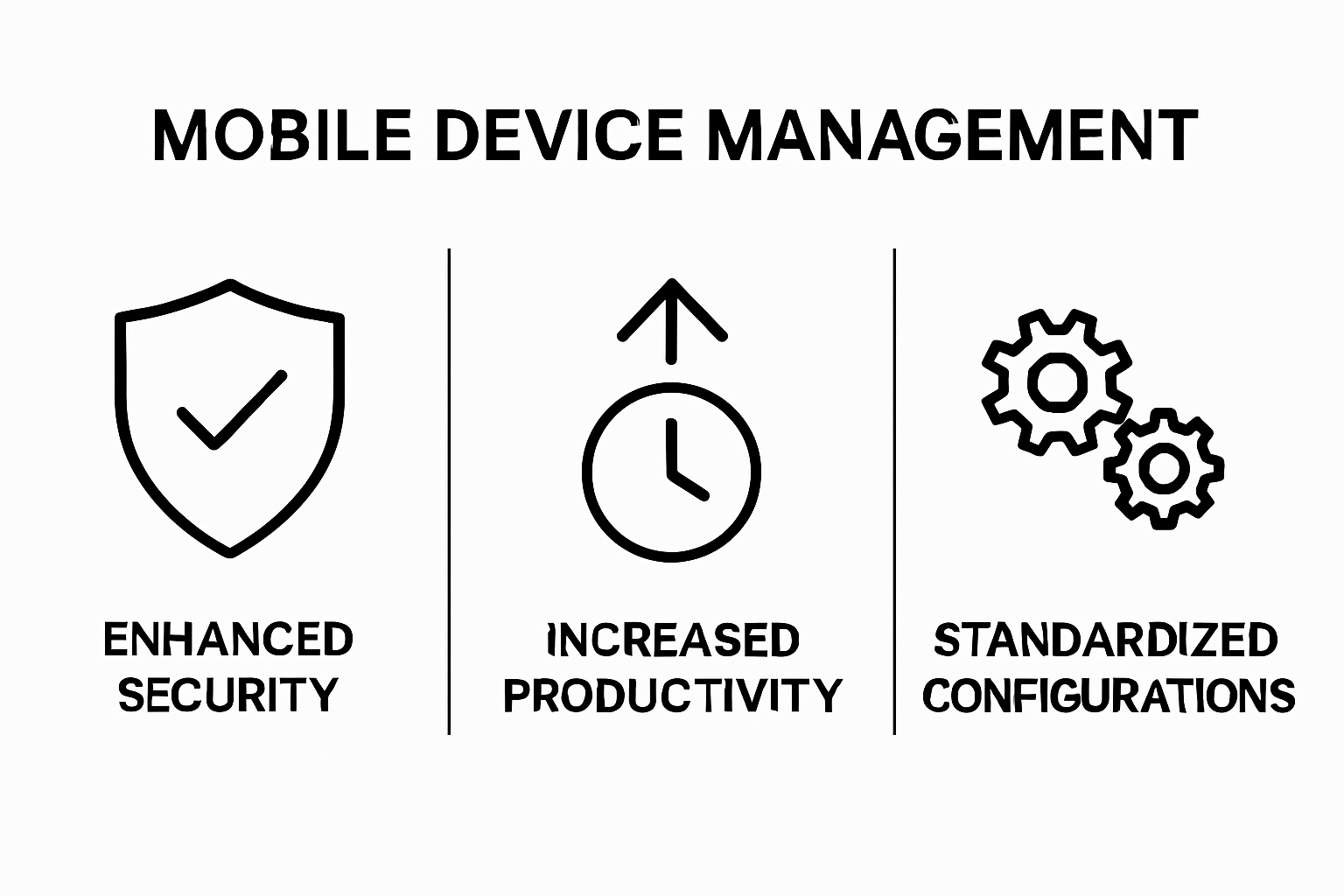 MOBILE DEVICE MANAGEMENT

ENHANCED SECURITY

INCREASED PRODUCTIVITY

STANDARDIZED CONFIGURATIONS