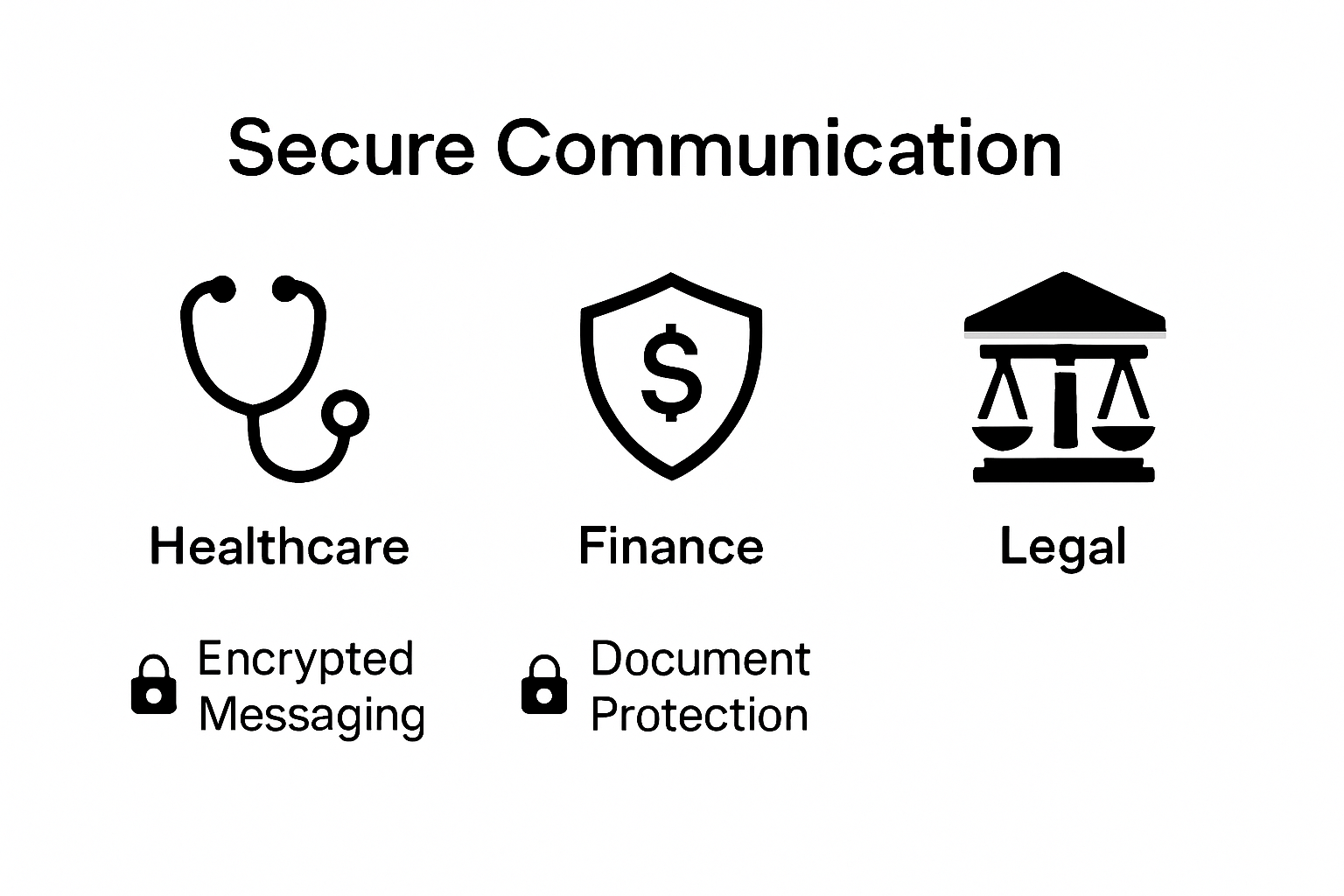 Secure Communication

$

Healthcare

Finance

Legal

Encrypted Messaging

Document Protection