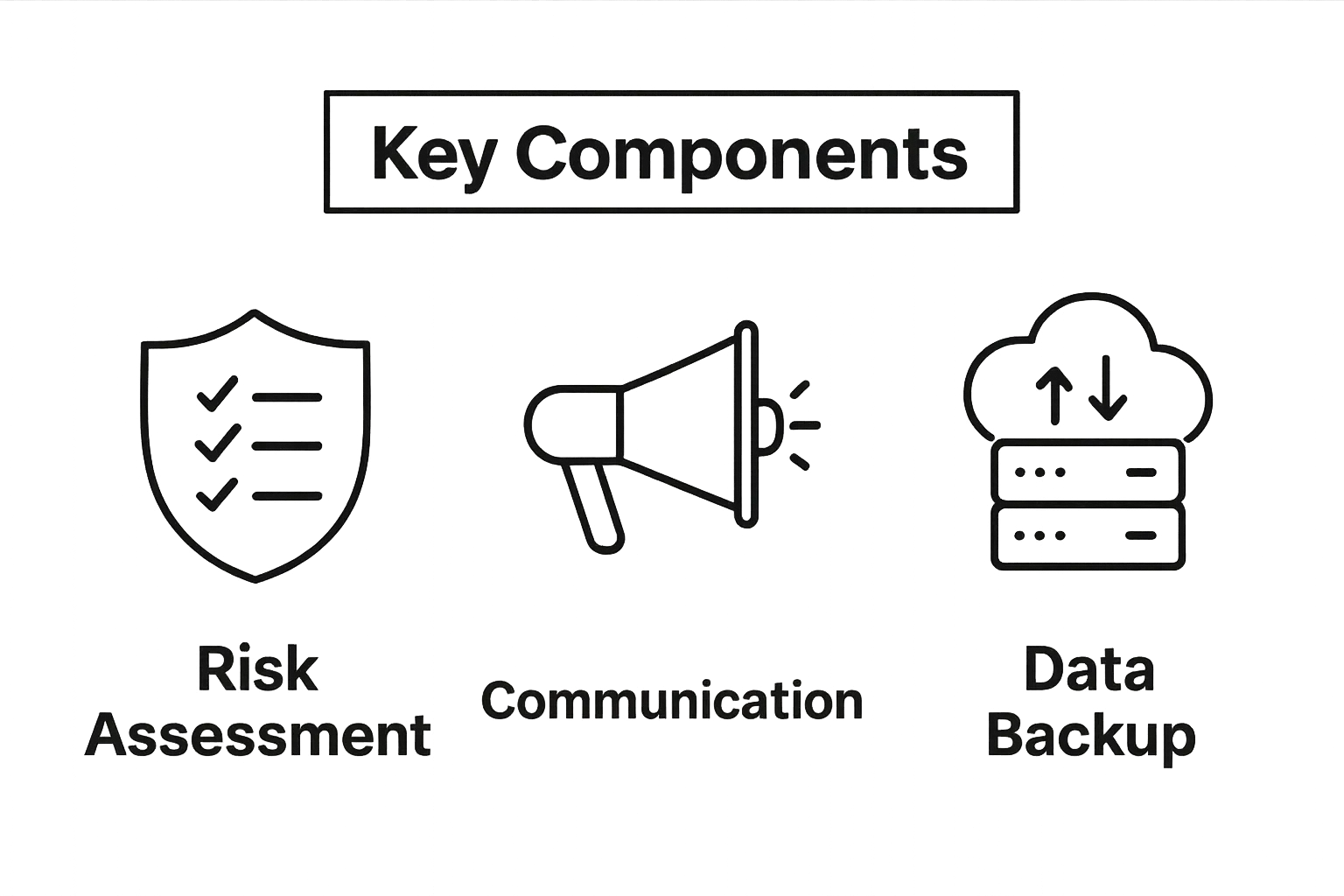 Key Components

Risk Assessment

Communication

Data Backup