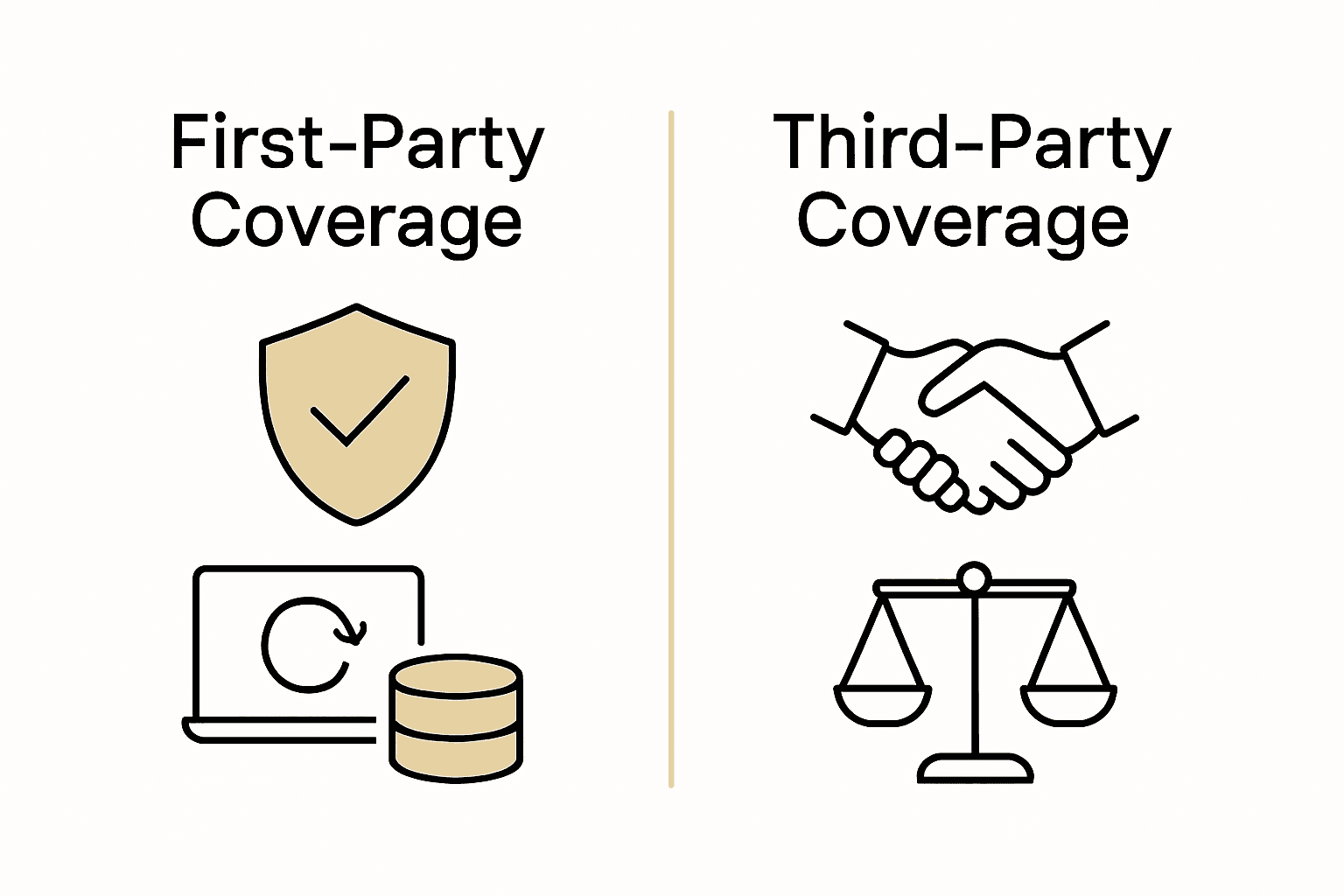 First-Party Coverage

Third-Party Coverage