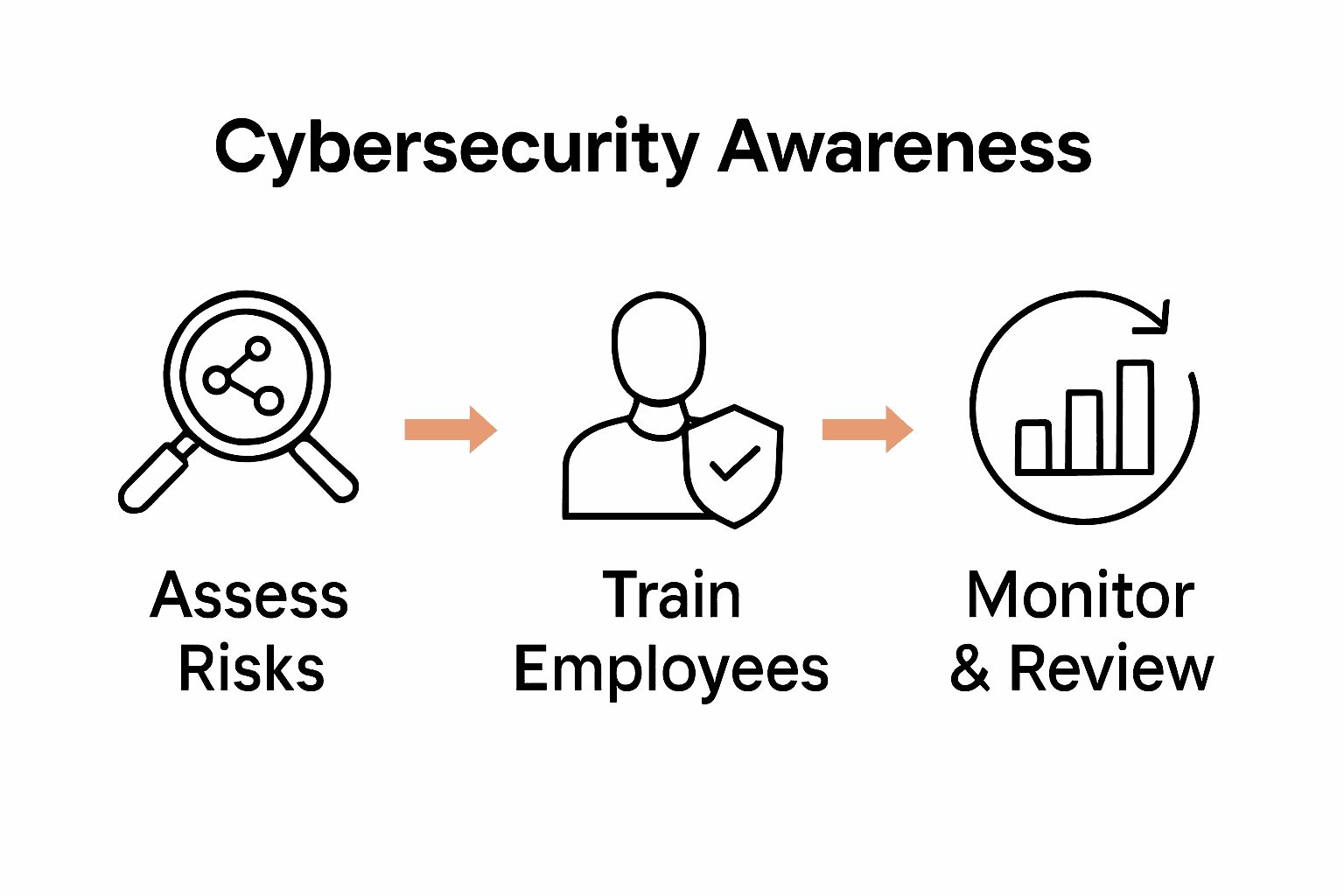 Cybersecurity Awareness

Assess Risks

Train Employees

Monitor & Review