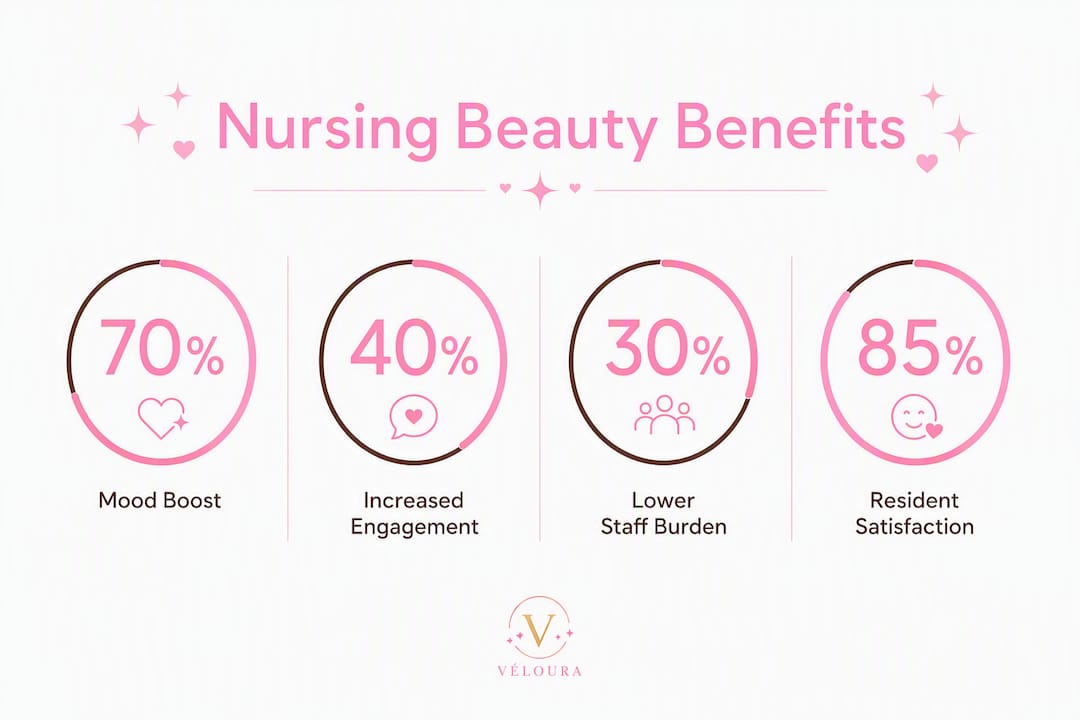 Nursing Beauty Benefits

70%

Mood Boost

40%

Increased Engagement

30%

Lower Staff Burden

85%

Resident Satisfaction

V

VÉLOURA