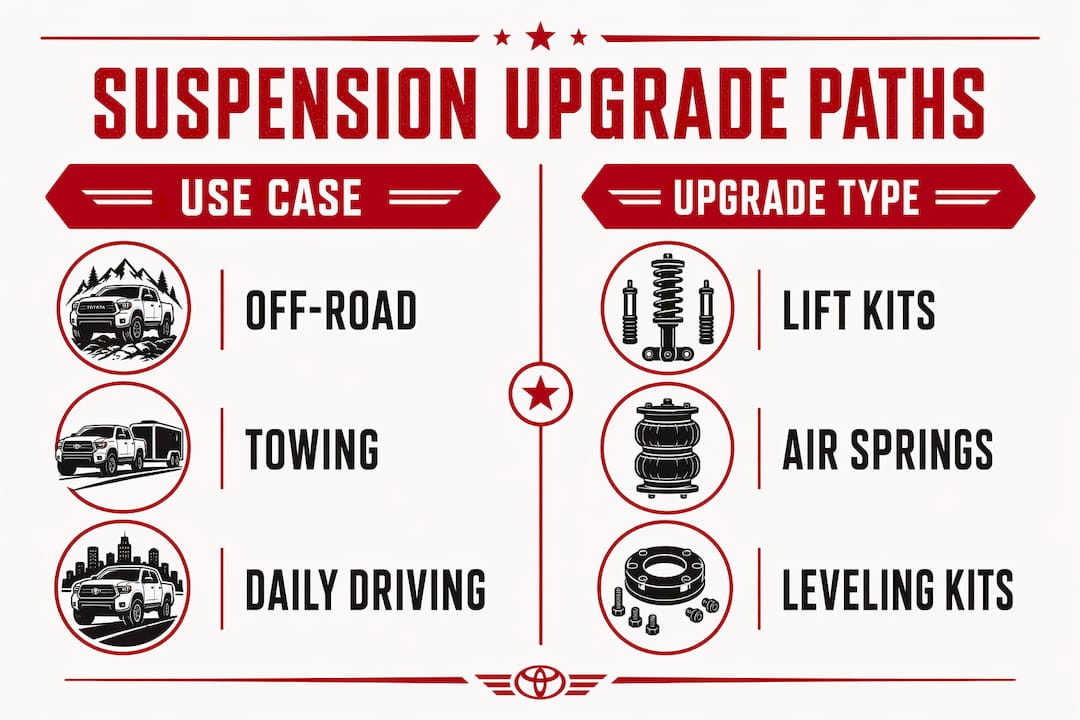 SUSPENSION UPGRADE PATHS

USE CASE

TOYOTA

OFF-ROAD

TOWING

DAILY DRIVING

UPGRADE TYPE

LIFT KITS

AIR SPRINGS

LEVELING KITS