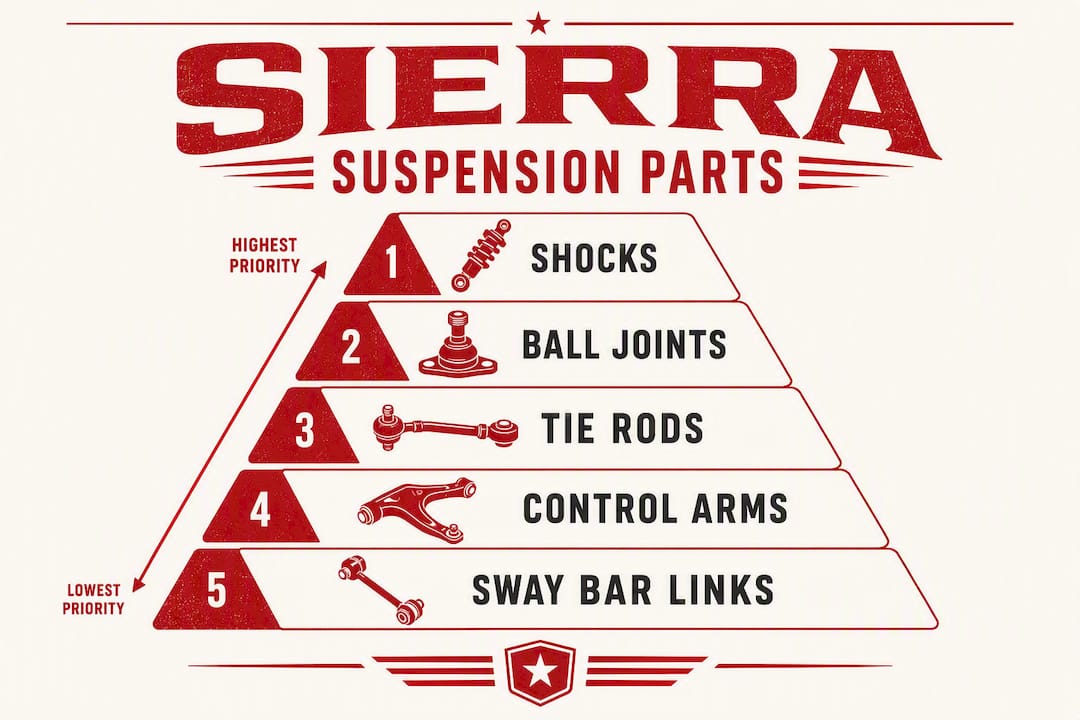 SIERRA
SUSPENSION PARTS

HIGHEST PRIORITY

1 SHOCKS
2 BALL JOINTS
3 TIE RODS
4 CONTROL ARMS
5 SWAY BAR LINKS

LOWEST PRIORITY