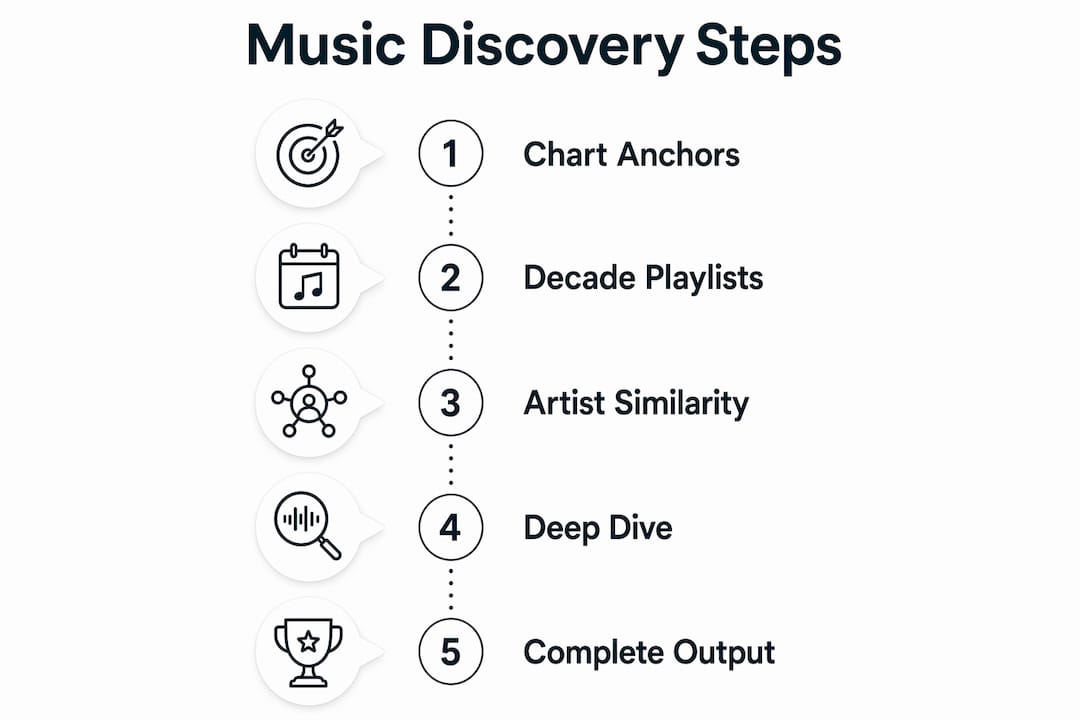 Music Discovery Steps

1 Chart Anchors

2 Decade Playlists

3 Artist Similarity

4 Deep Dive

5 Complete Output