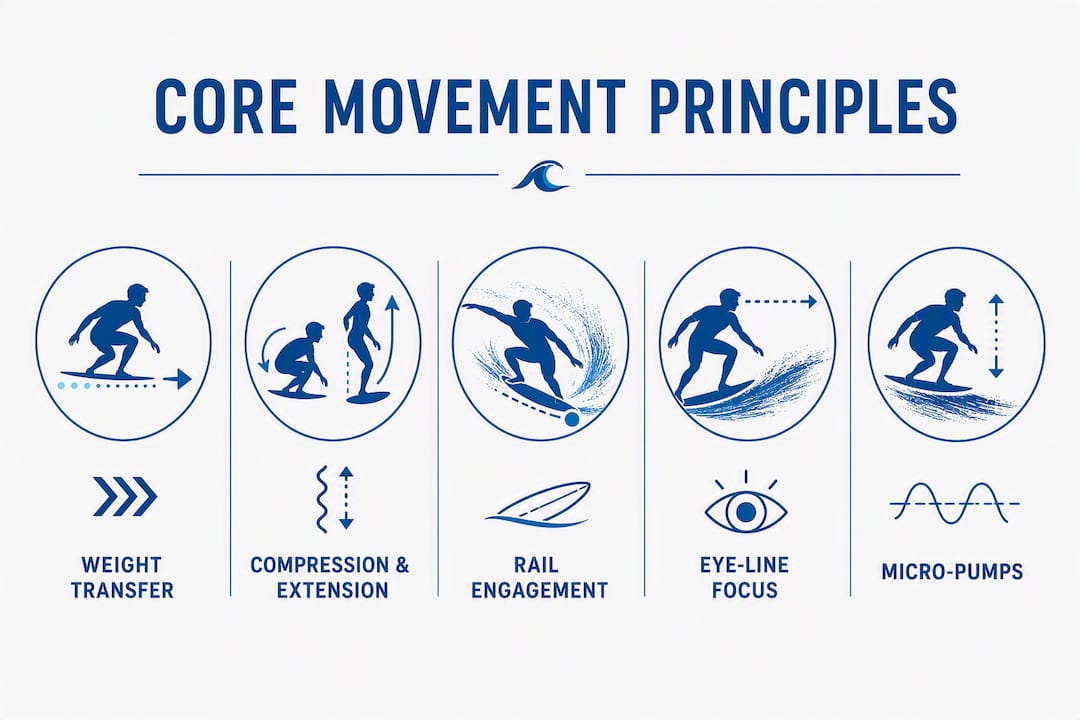 CORE MOVEMENT PRINCIPLES

WEIGHT TRANSFER

COMPRESSION & EXTENSION

RAIL ENGAGEMENT

EYE-LINE FOCUS

MICRO-PUMPS