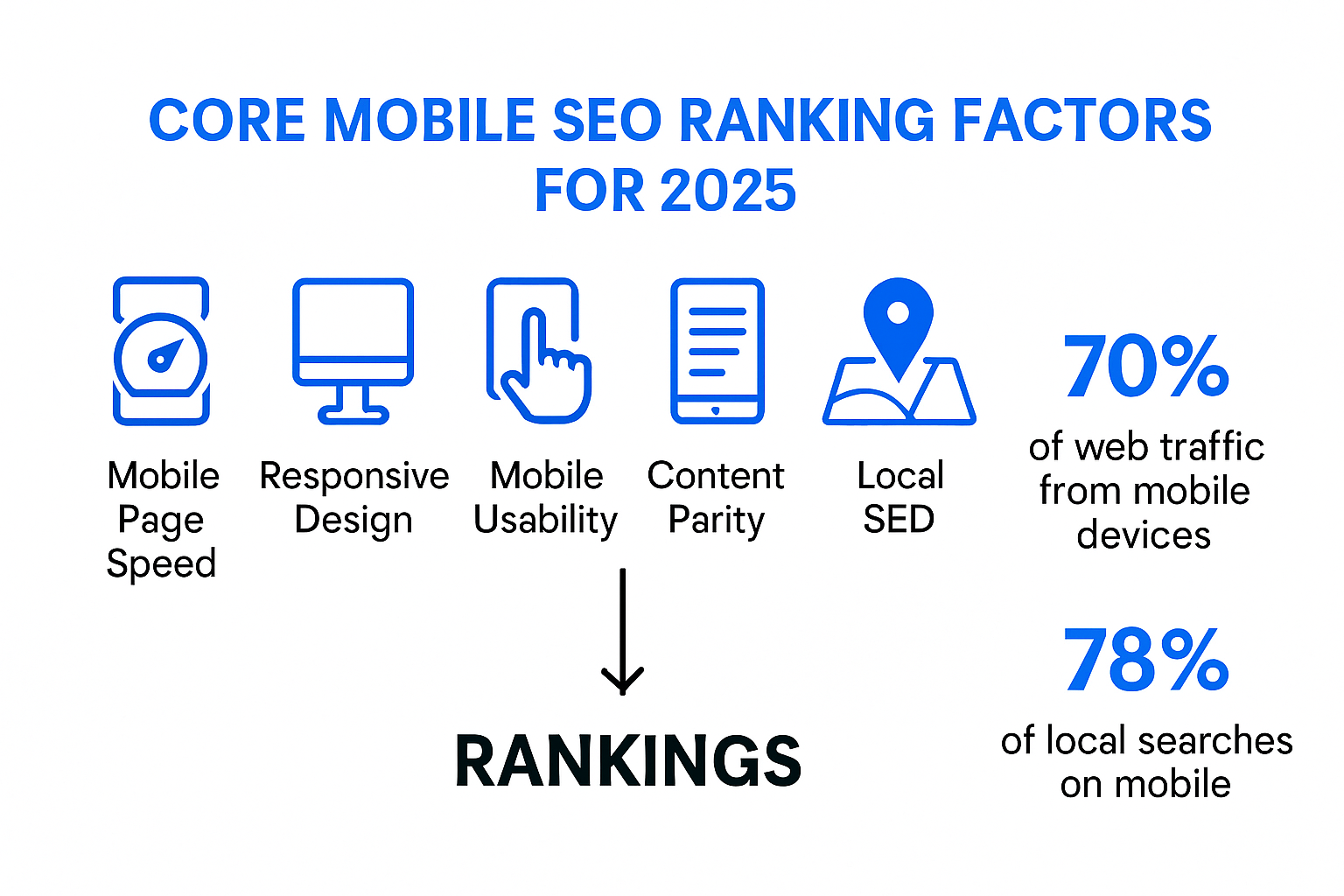 CORE MOBILE SEO RANKING FACTORS FOR 2025

Mobile Page Speed

Responsive Design

Mobile Usability

Content Parity

Local SED

70%
of web traffic from mobile devices

78%
of local searches on mobile

RANKINGS