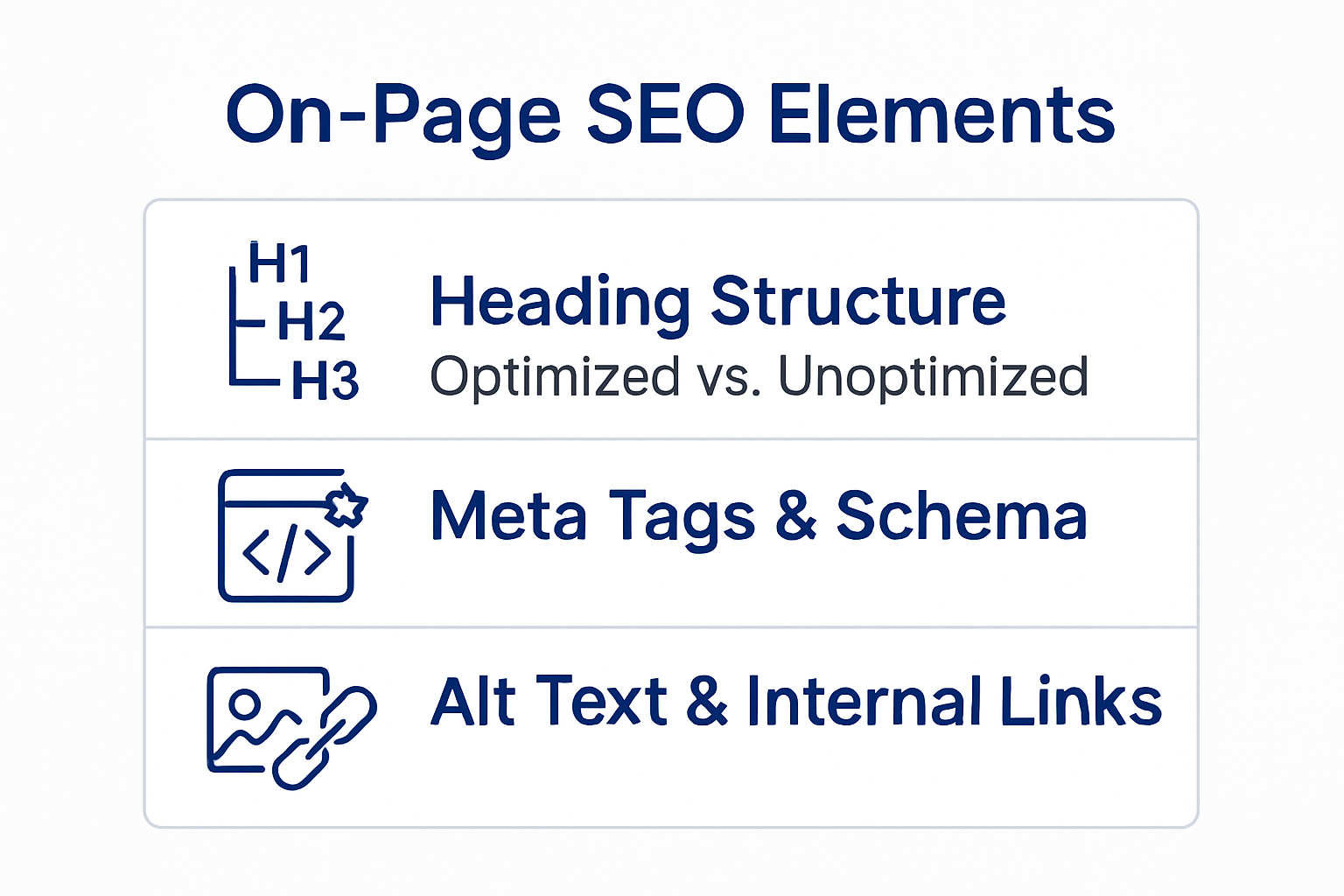 On-Page SEO Elements

H1
H2
H3

Heading Structure
Optimized vs. Unoptimized

</>

Meta Tags & Schema

Alt Text & Internal Links