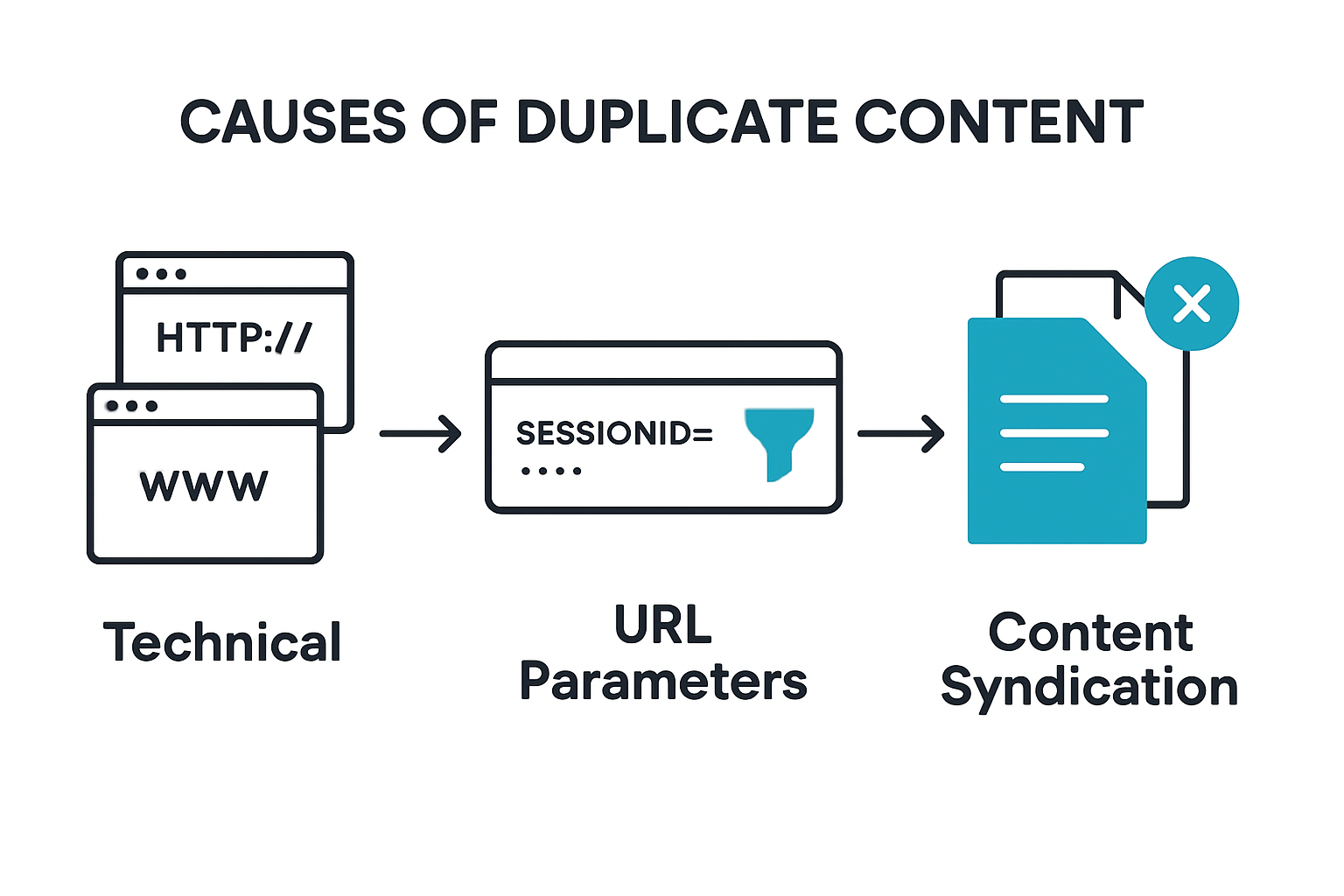 CAUSES OF DUPLICATE CONTENT

HTTP://

WWW

SESSIONID=

....

Technical

URL Parameters

Content Syndication