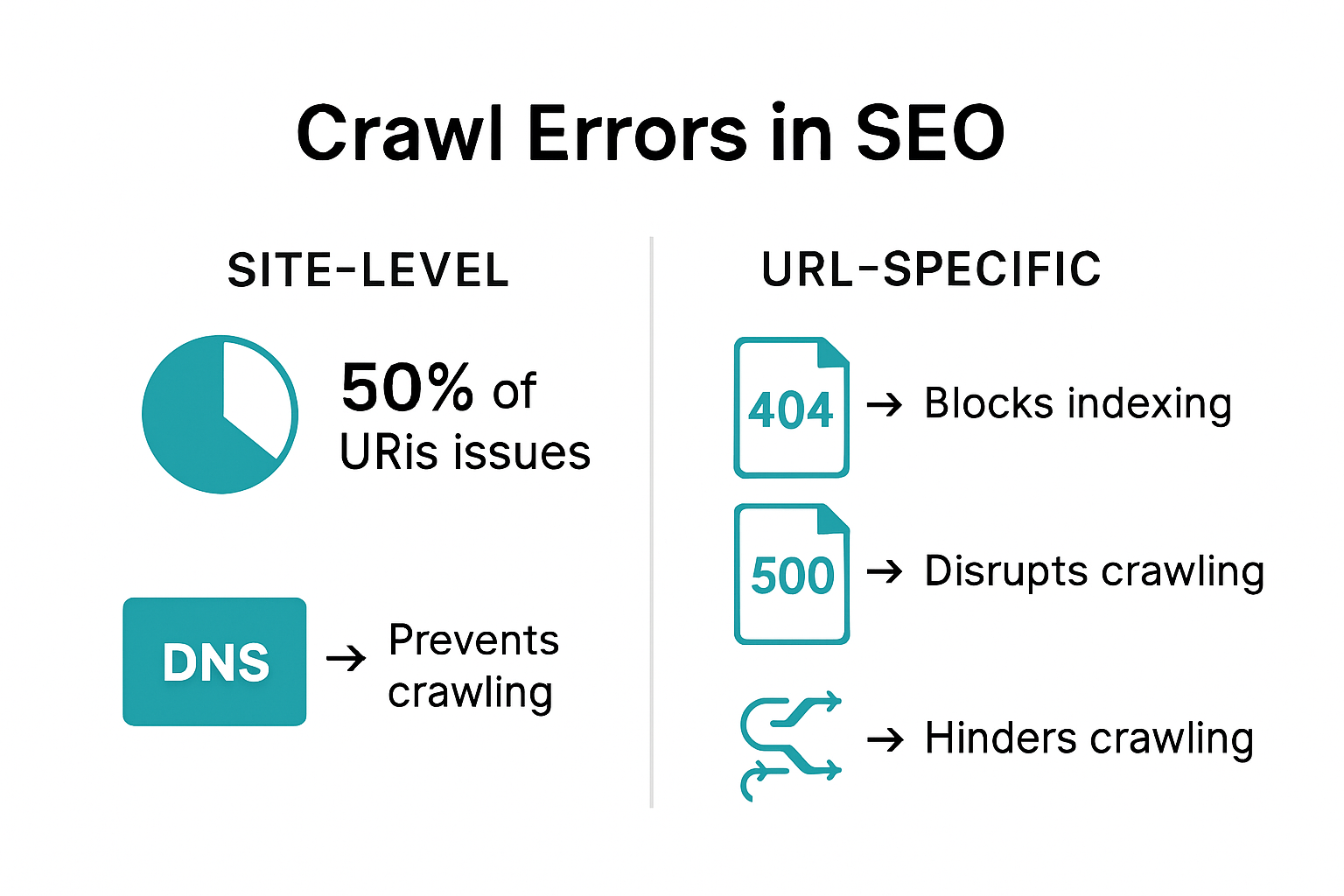 Crawl Errors in SEO

SITE-LEVEL

50% of URis issues

DNS → Prevents crawling

URL-SPECIFIC

404 → Blocks indexing

500 → Disrupts crawling

→ Hinders crawling