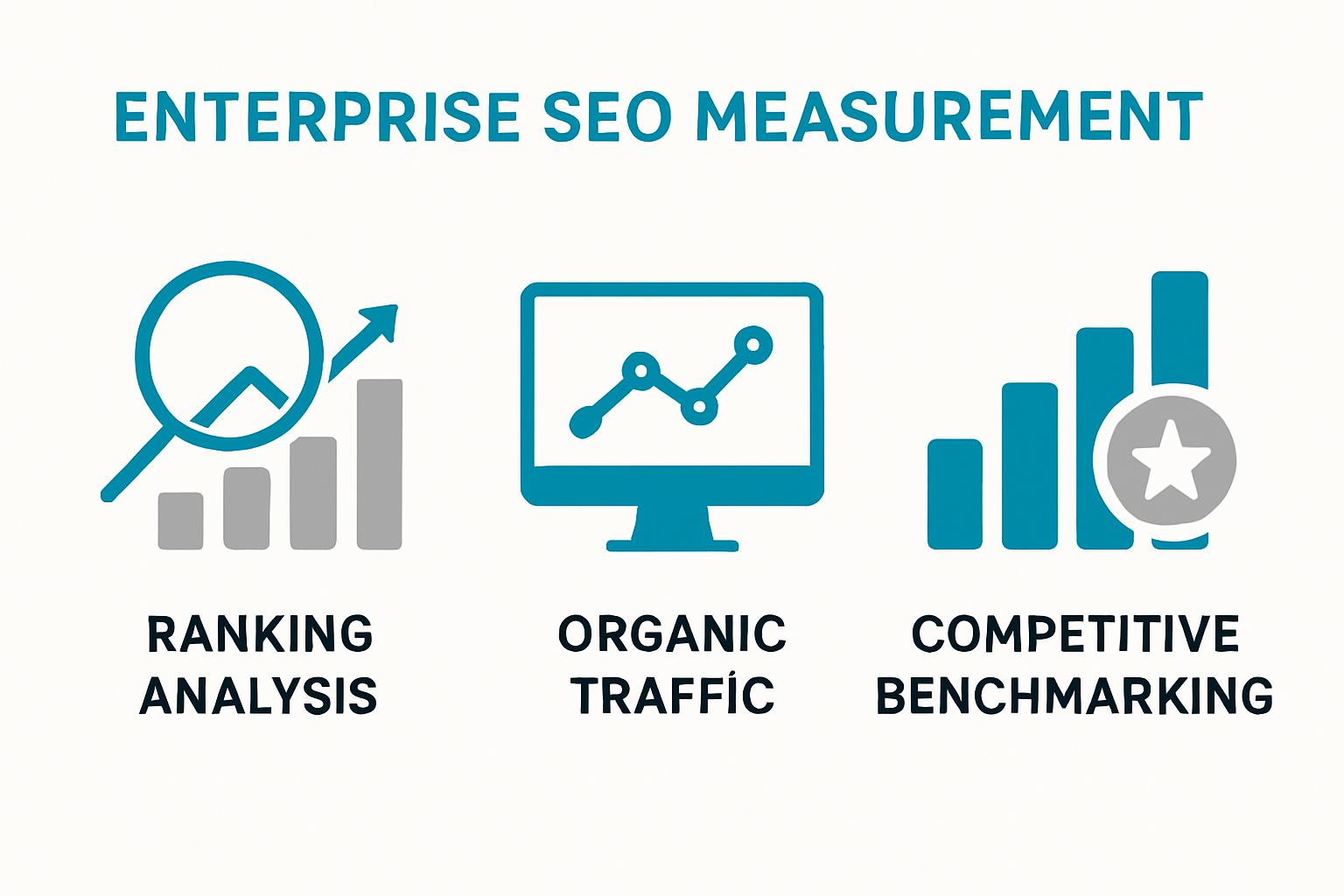 ENTERPRISE SEO MEASUREMENT

RANKING ANALYSIS

ORGANIC TRAFFÍC

COMPETITIVE BENCHMARKING