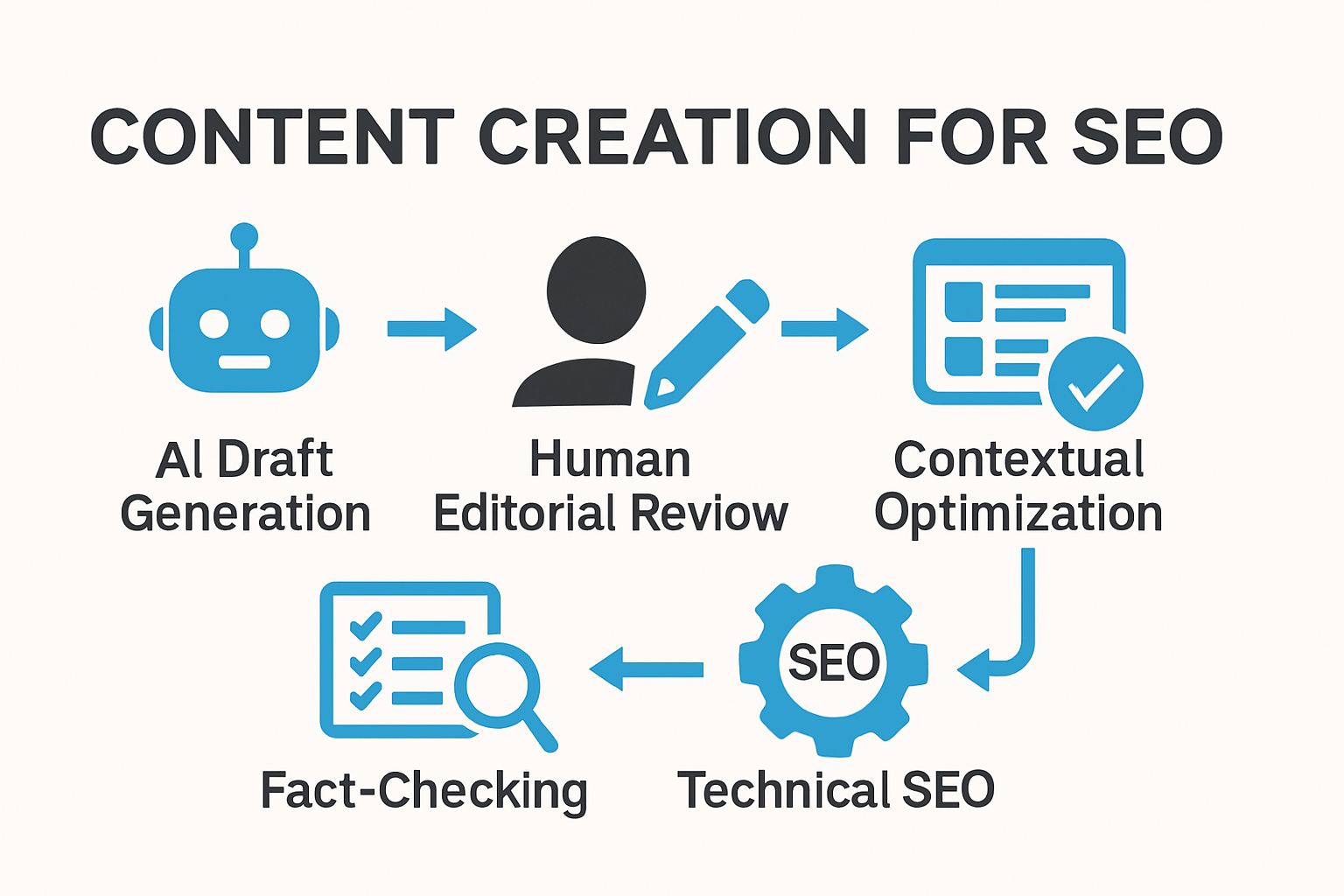 CONTENT CREATION FOR SEO

AI Draft Generation

Human Editorial Review

Contextual Optimization

SEO

Technical SEO

Fact-Checking