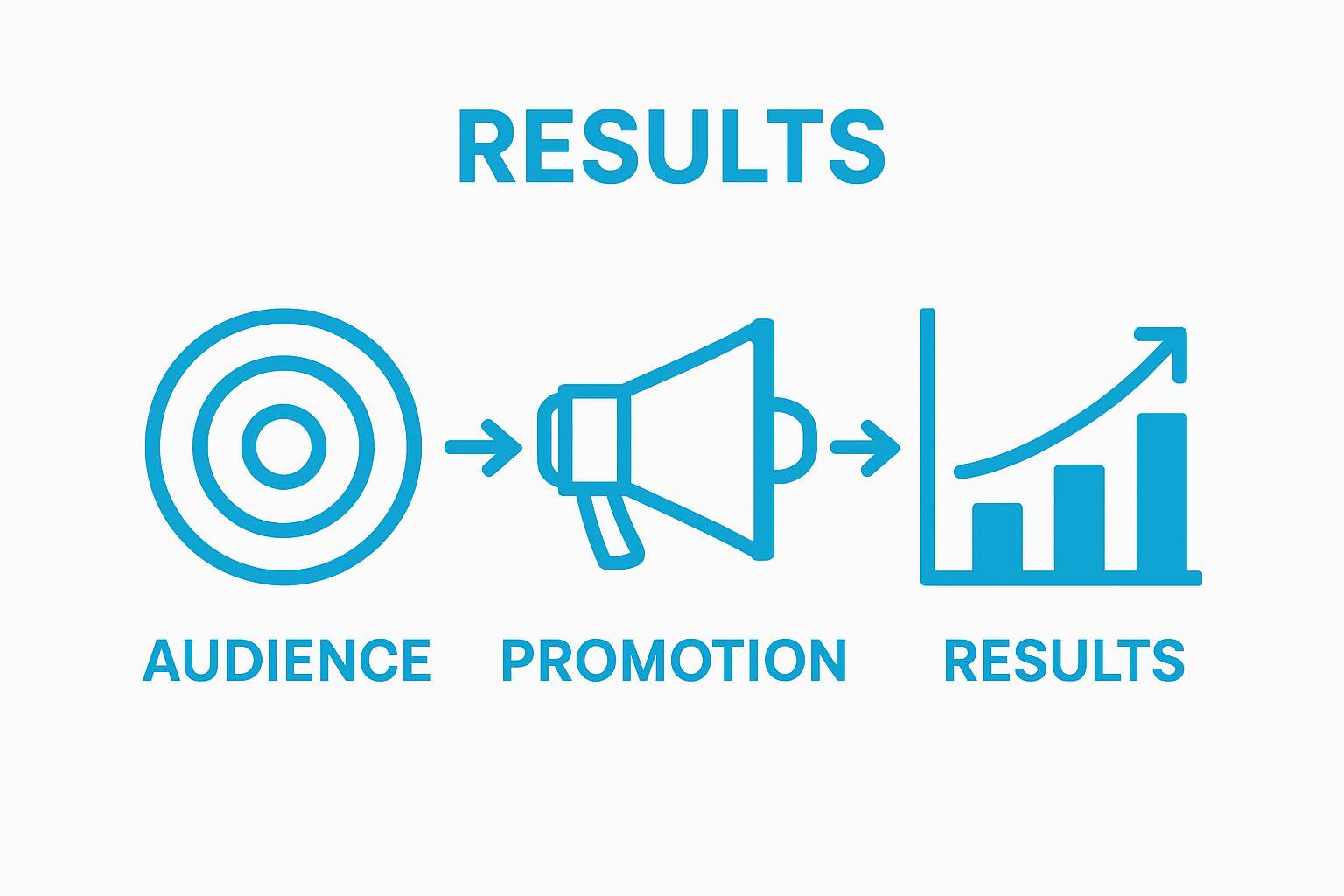 RESULTS

AUDIENCE PROMOTION RESULTS