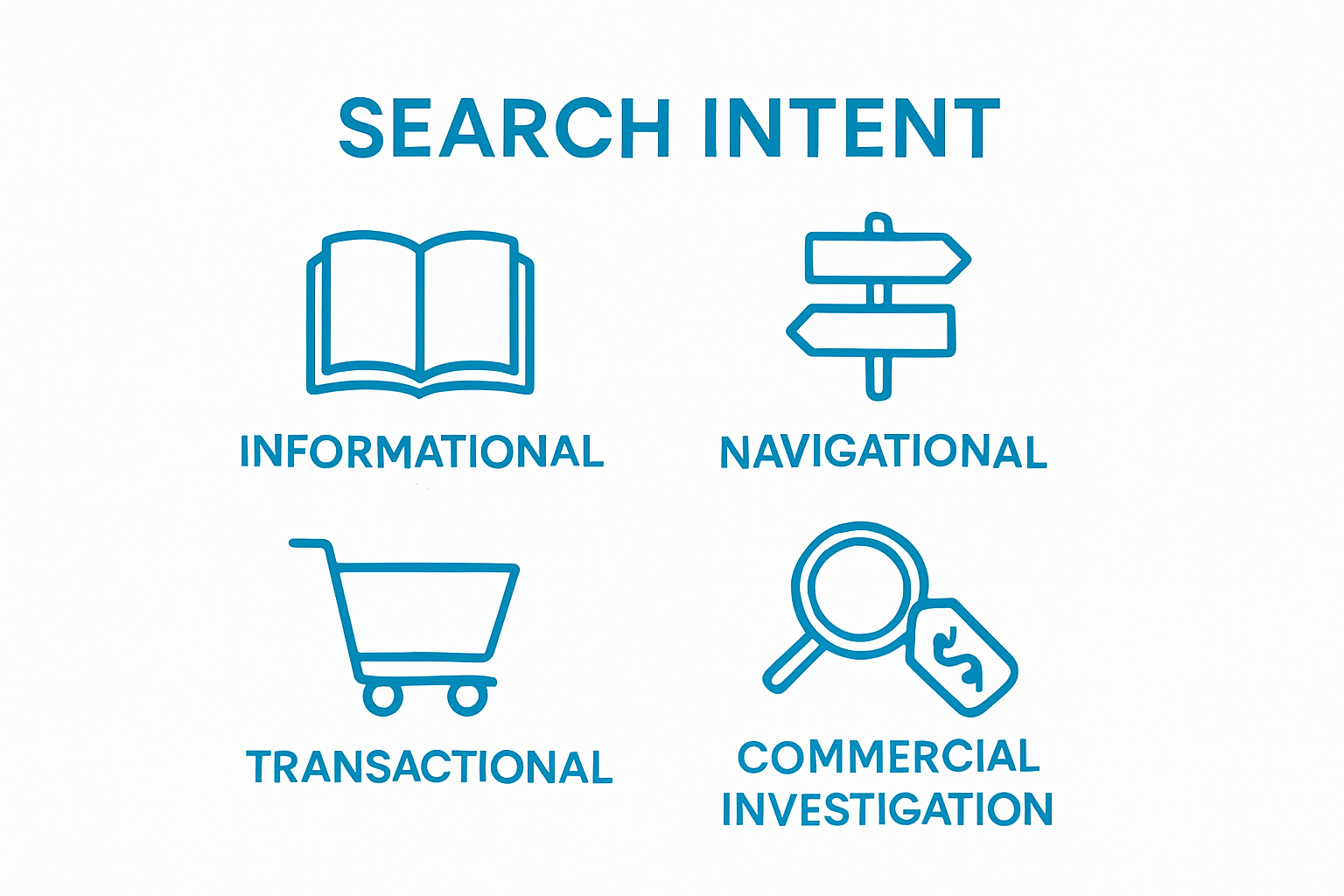 SEARCH INTENT

INFORMATIONAL

NAVIGATIONAL

TRANSACTIONAL

$

COMMERCIAL INVESTIGATION