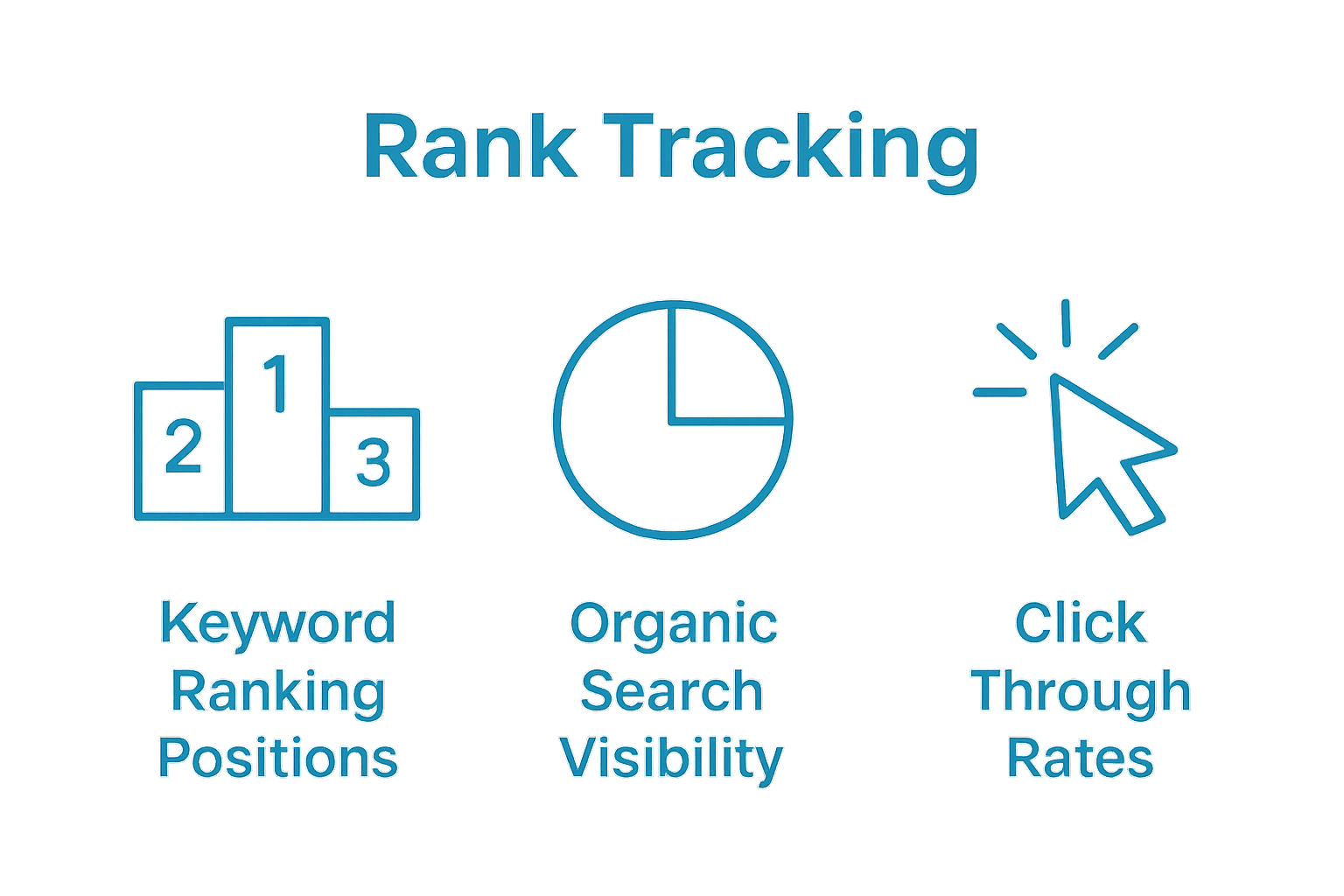 Rank Tracking

2 1 3

Keyword Ranking Positions

Organic Search Visibility

Click Through Rates