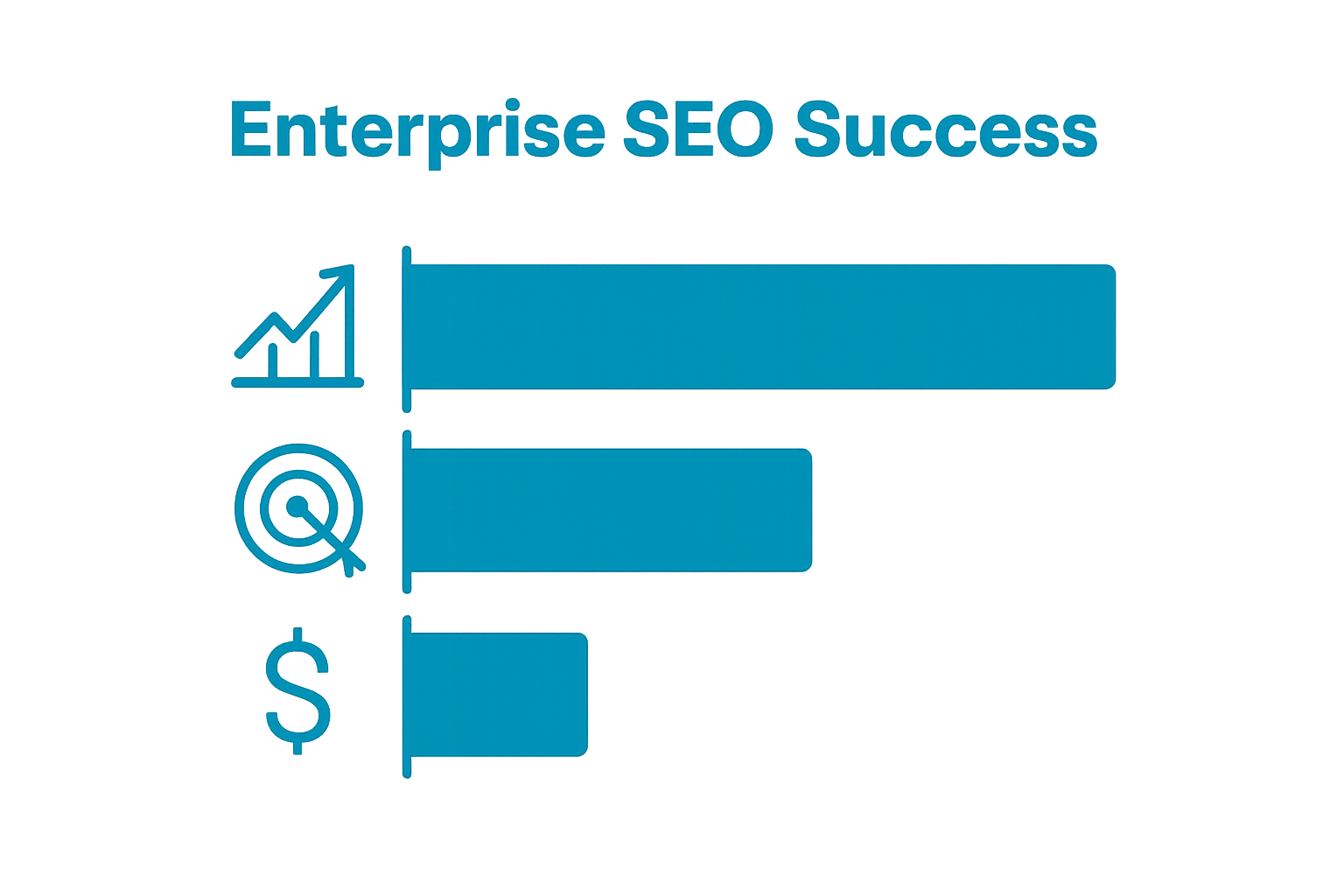 Enterprise SEO Success

$