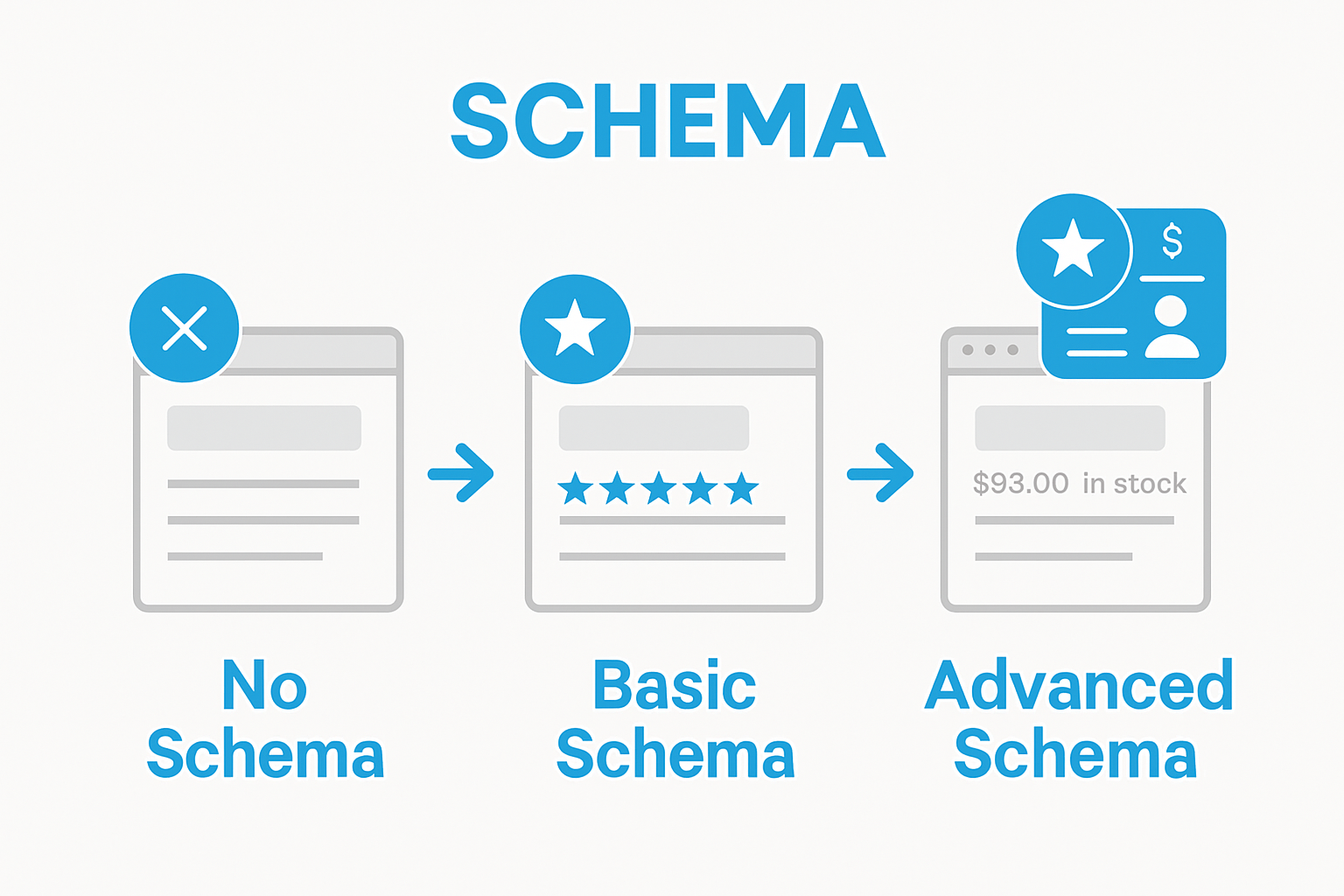 SCHEMA

$

\$93.00 in stock

No Schema

Basic Schema

Advanced Schema